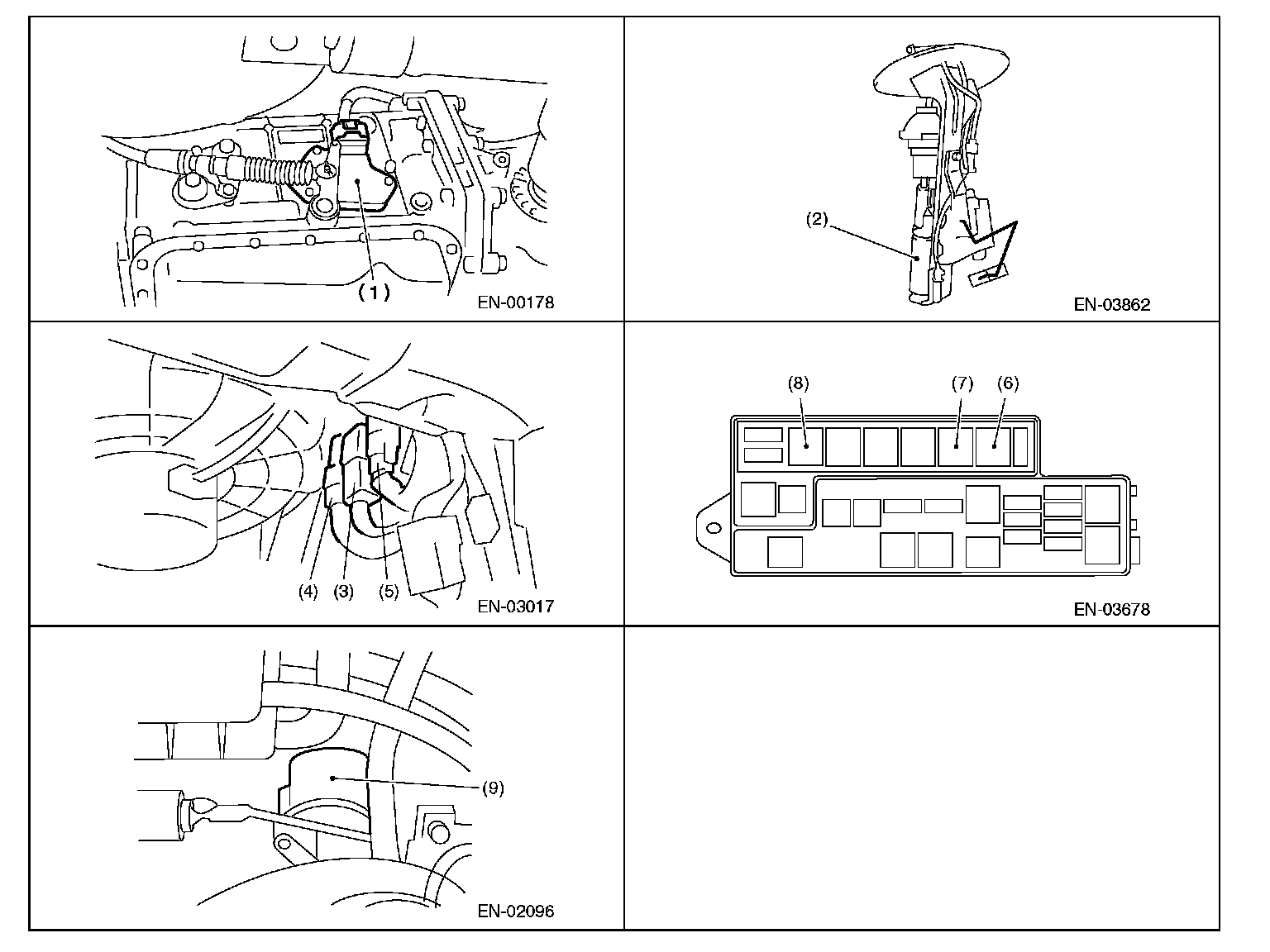 (1)
EN-00178

(2)
EN-03862

(4) (3) (5)
EN-03017

(8) (7) (6)
EN-03678

(9)
EN-02096