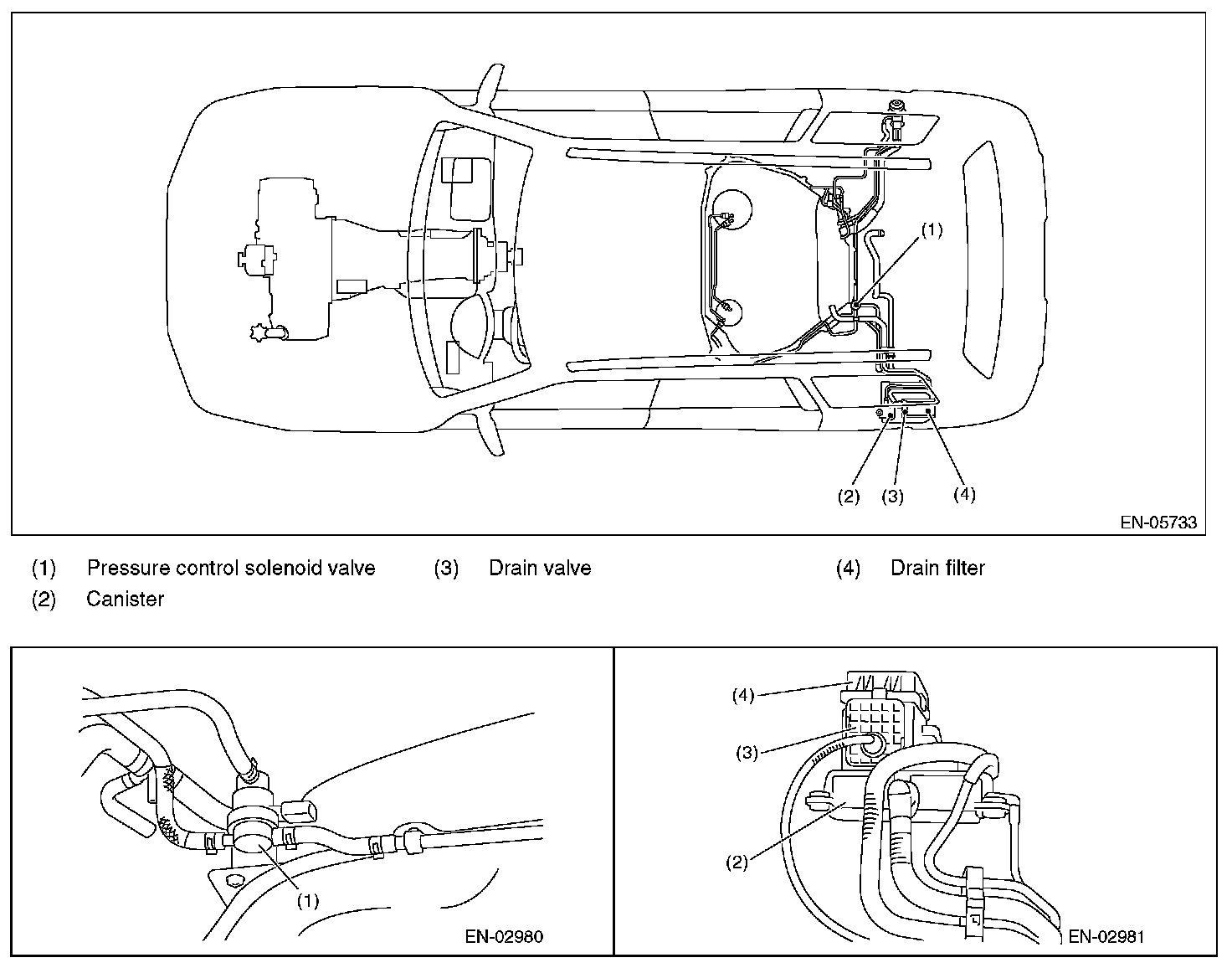 (1)

(2) (3) (4)

EN-05733

(1) Pressure control solenoid valve
(2) Canister
(3) Drain valve
(4) Drain filter

(1)

EN-02980

(4)
(3)
(2)

EN-02981