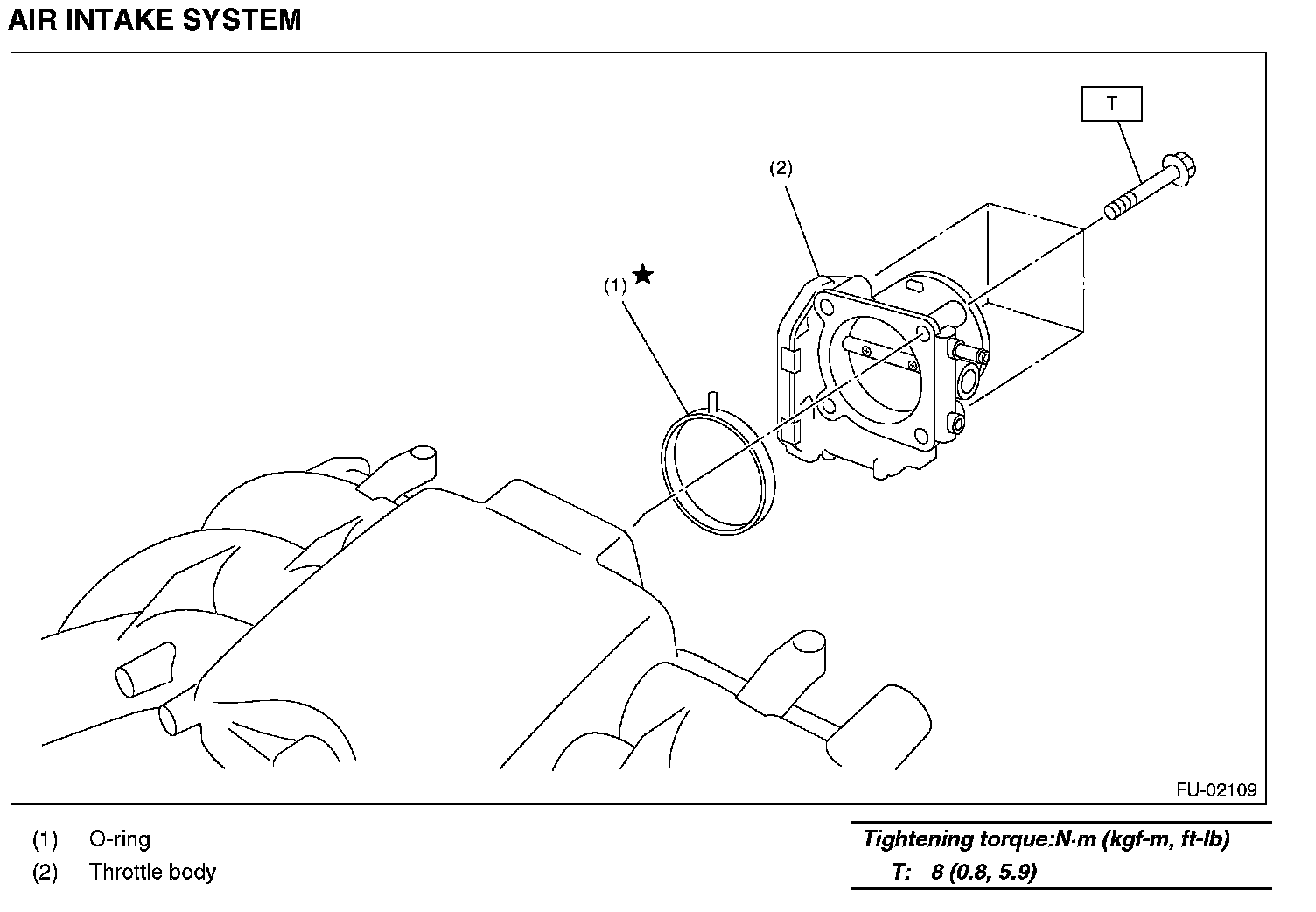 AIR INTAKE SYSTEM

T

(2)

(1) ★

FU-02109

(1) O-ring
(2) Throttle body

Tightening torque:N·m (kgf-m, ft-lb)
T: 8 (0.8, 5.9)