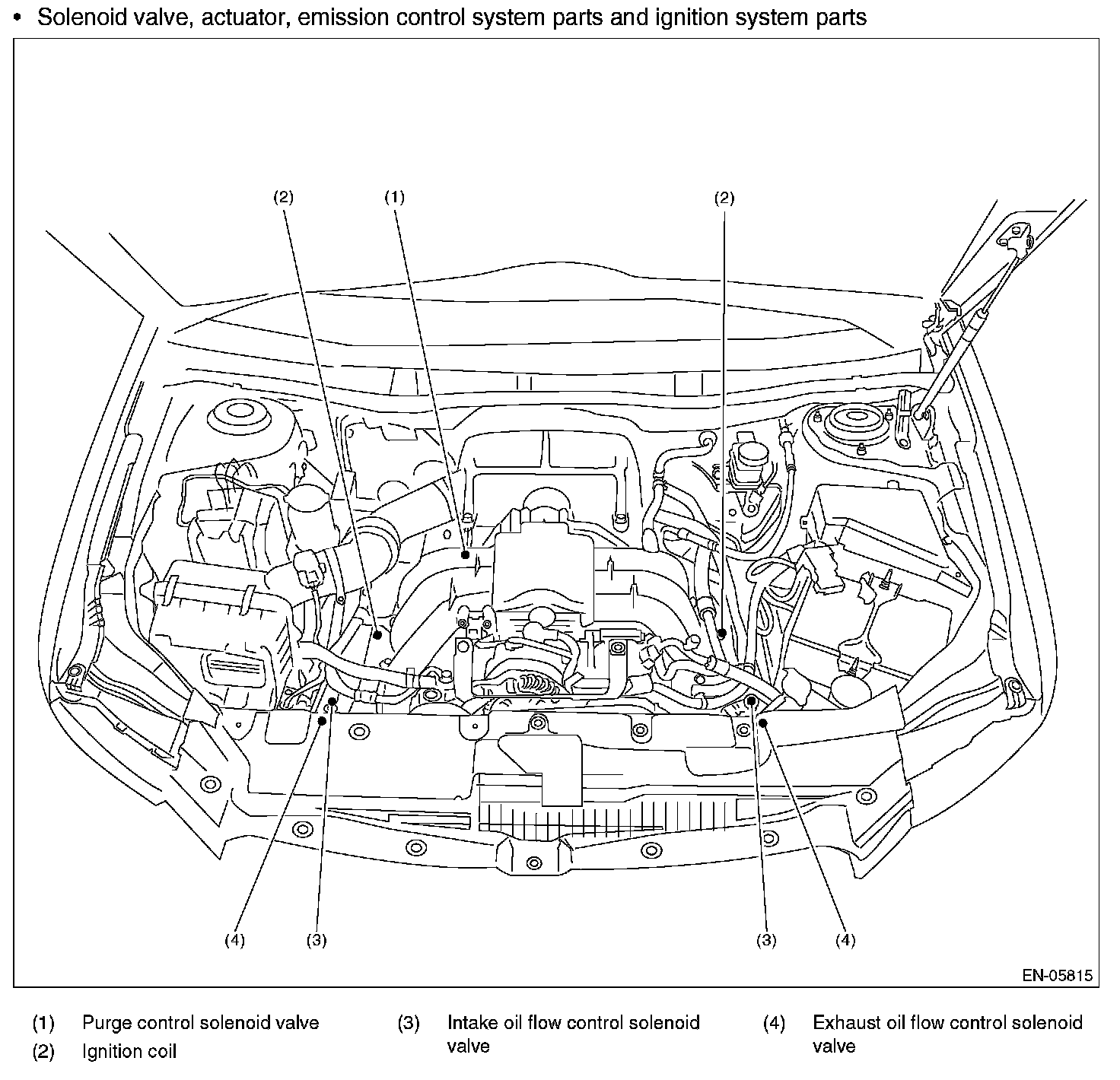 • Solenoid valve, actuator, emission control system parts and ignition system parts

(2) (1) (2)

(4) (3) (3) (4)

EN-05815

(1) Purge control solenoid valve
(2) Ignition coil

(3) Intake oil flow control solenoid valve

(4) Exhaust oil flow control solenoid valve