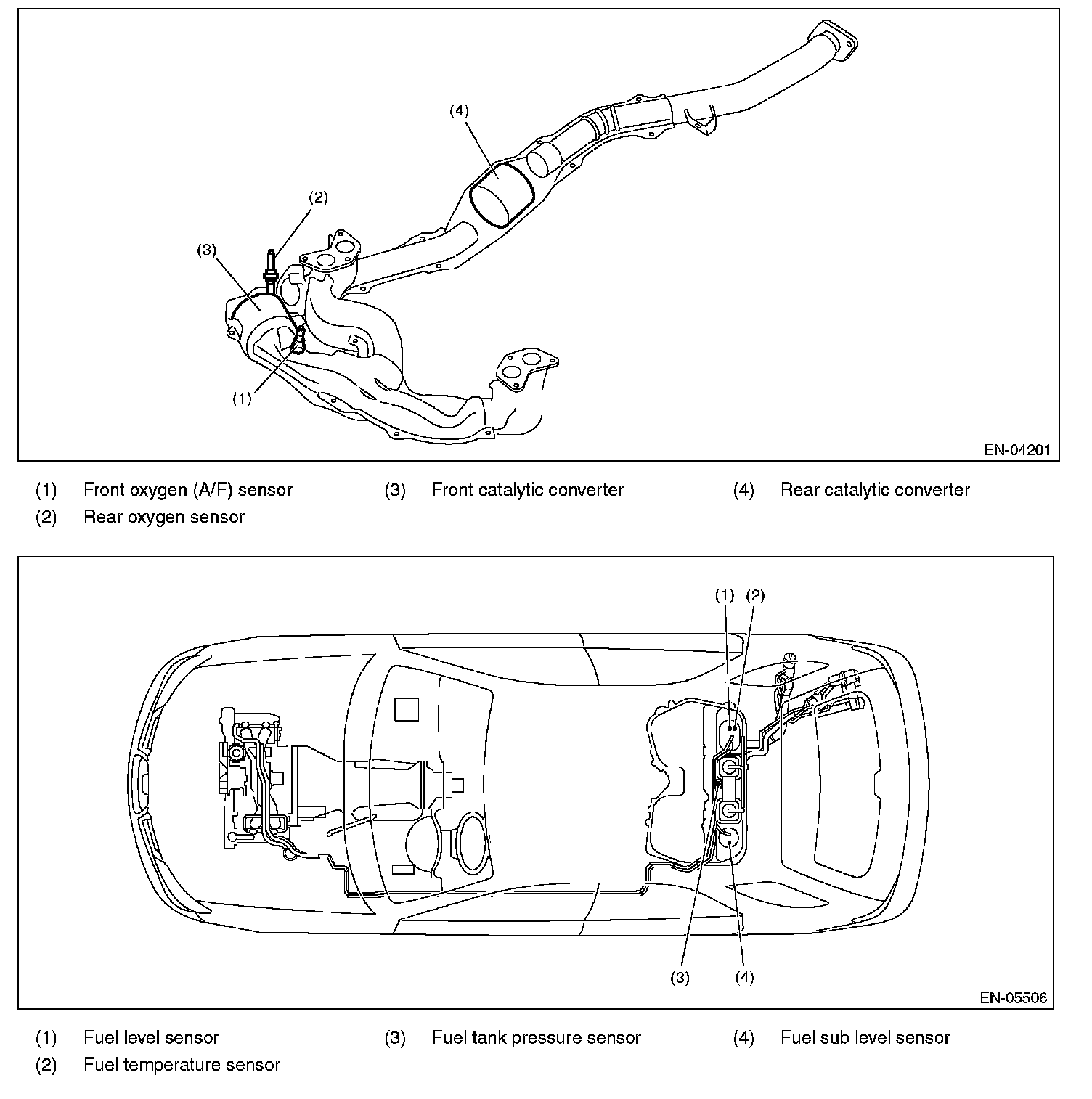 (4)

(2)

(3)

(1)

EN-04201

(1) Front oxygen (A/F) sensor
(2) Rear oxygen sensor
(3) Front catalytic converter
(4) Rear catalytic converter

(1) (2)

(3) (4)

EN-05506

(1) Fuel level sensor
(2) Fuel temperature sensor
(3) Fuel tank pressure sensor
(4) Fuel sub level sensor