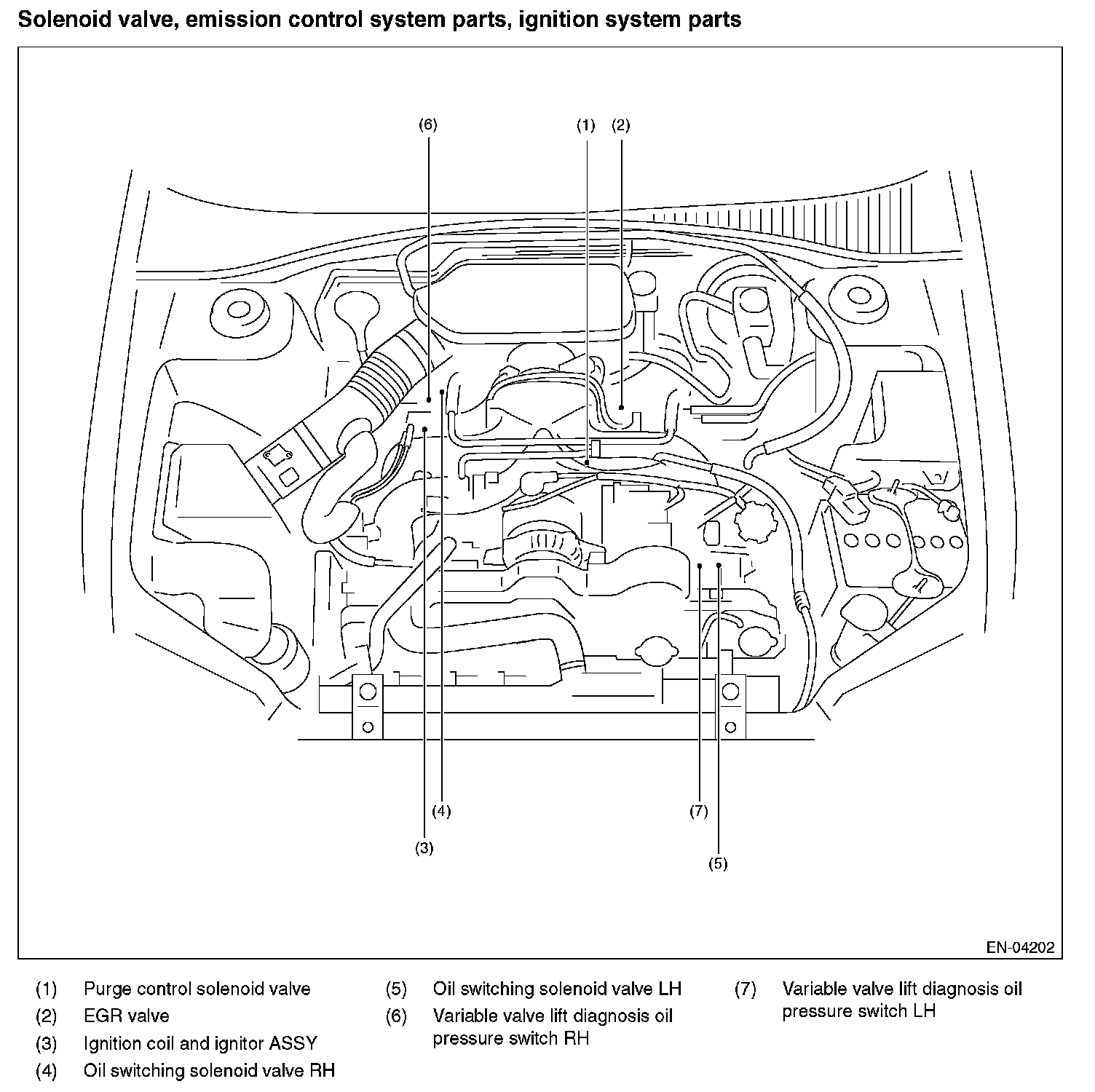 Solenoid valve, emission control system parts, ignition system parts

(6)
(1) (2)
(4)
(3)
(7)
(5)

EN-04202

(1) Purge control solenoid valve
(2) EGR valve
(3) Ignition coil and ignitor ASSY
(4) Oil switching solenoid valve RH

(5) Oil switching solenoid valve LH
(6) Variable valve lift diagnosis oil pressure switch RH

(7) Variable valve lift diagnosis oil pressure switch LH