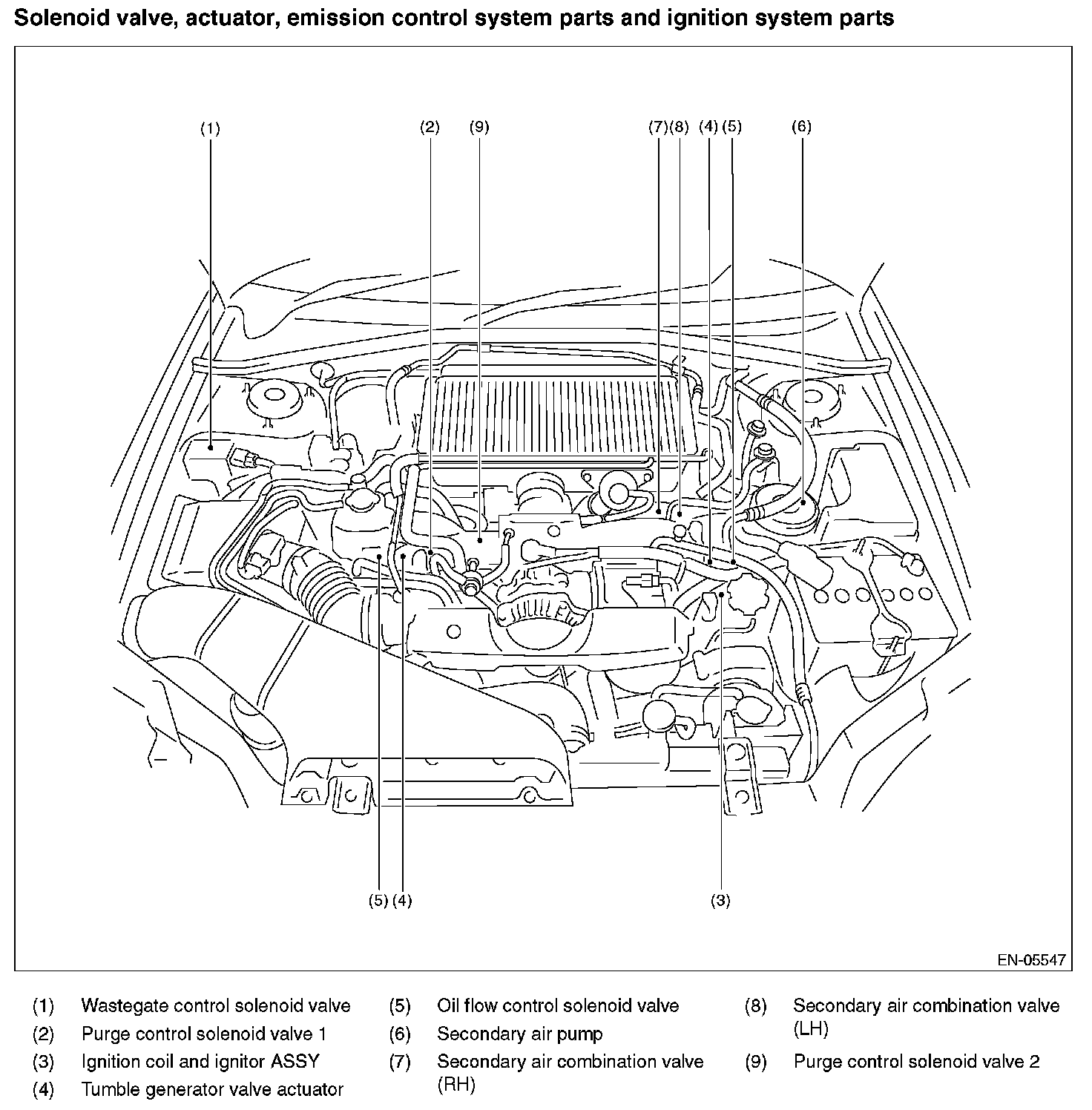 Solenoid valve, actuator, emission control system parts and ignition system parts

(1)

(2) (9)

(7) (8) (4) (5)

(6)

(5) (4)

(3)

EN-05547

(1) Wastegate control solenoid valve

(2) Purge control solenoid valve 1

(3) Ignition coil and ignitor ASSY

(4) Tumble generator valve actuator

(5) Oil flow control solenoid valve

(6) Secondary air pump

(7) Secondary air combination valve (RH)

(8) Secondary air combination valve (LH)

(9) Purge control solenoid valve 2