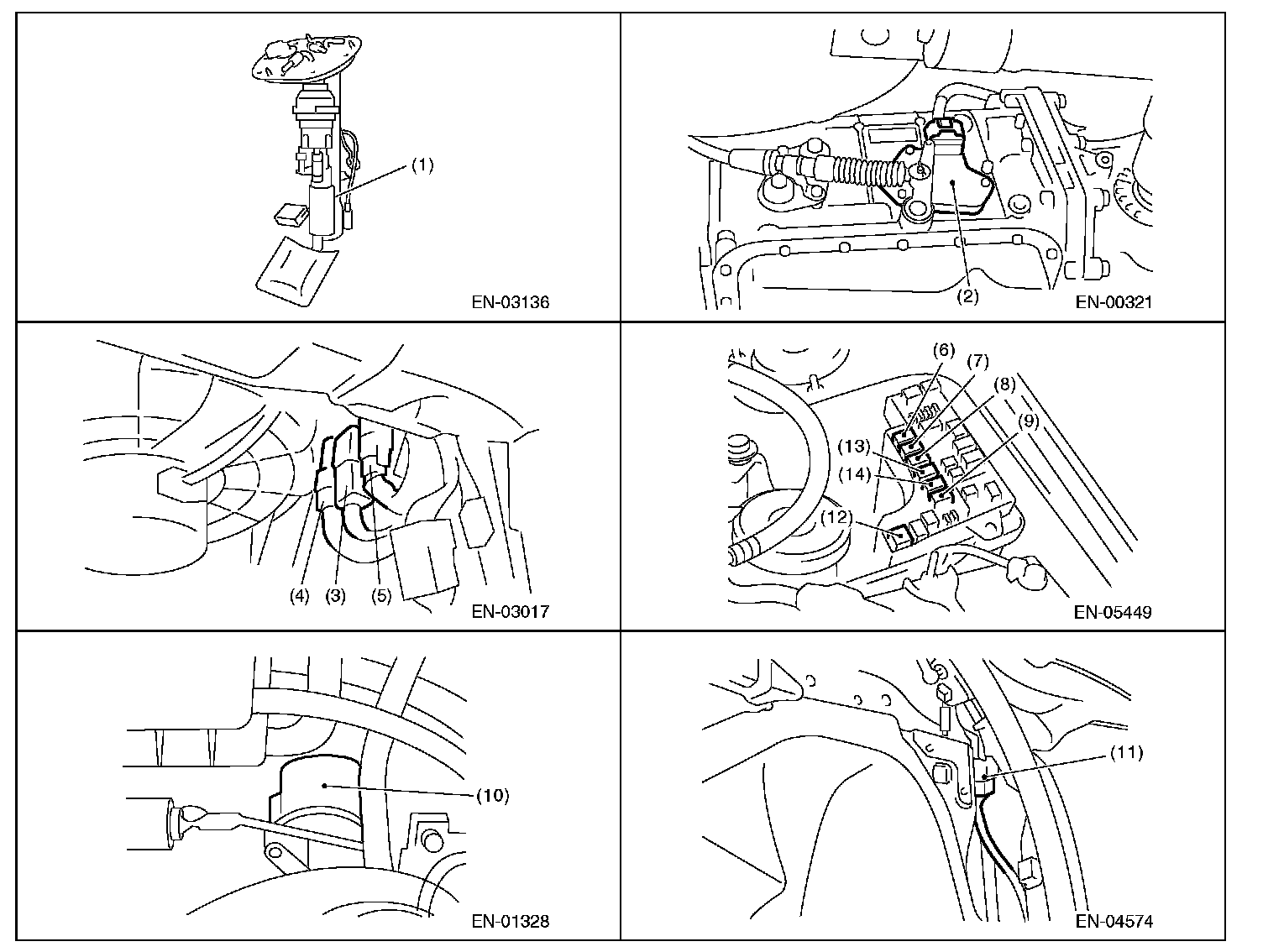 (1)

EN-03136

(2)

EN-00321

(4) (3) (5)

EN-03017

(6)
(7)
(8)
(9)
(13)
(14)
(12)

EN-05449

(10)

EN-01328

(11)

EN-04574