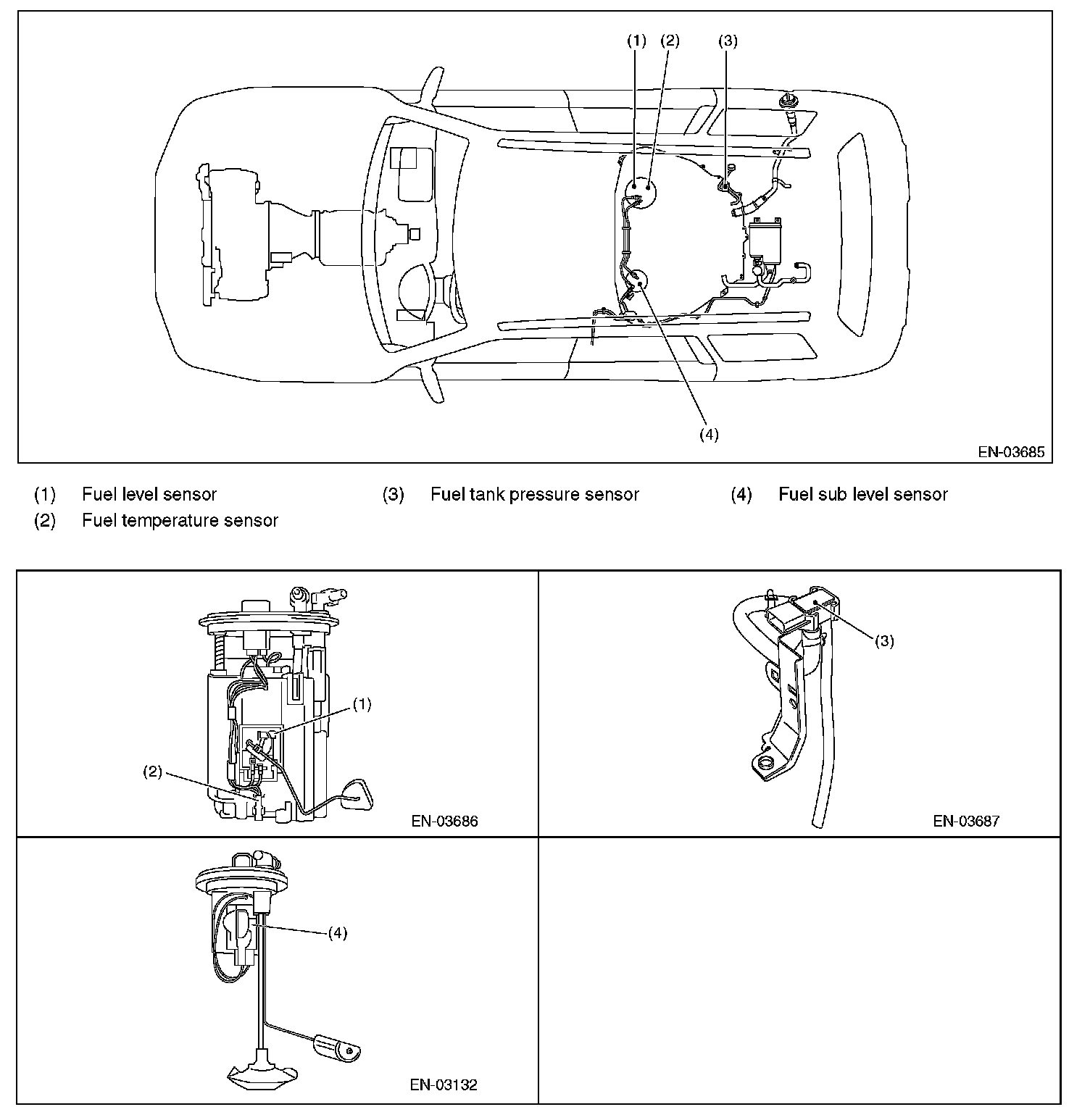 (1) (2) (3)

(4)

EN-03685

(1) Fuel level sensor
(2) Fuel temperature sensor
(3) Fuel tank pressure sensor
(4) Fuel sub level sensor

(1)

(2)

EN-03686

(3)

EN-03687

(4)

EN-03132