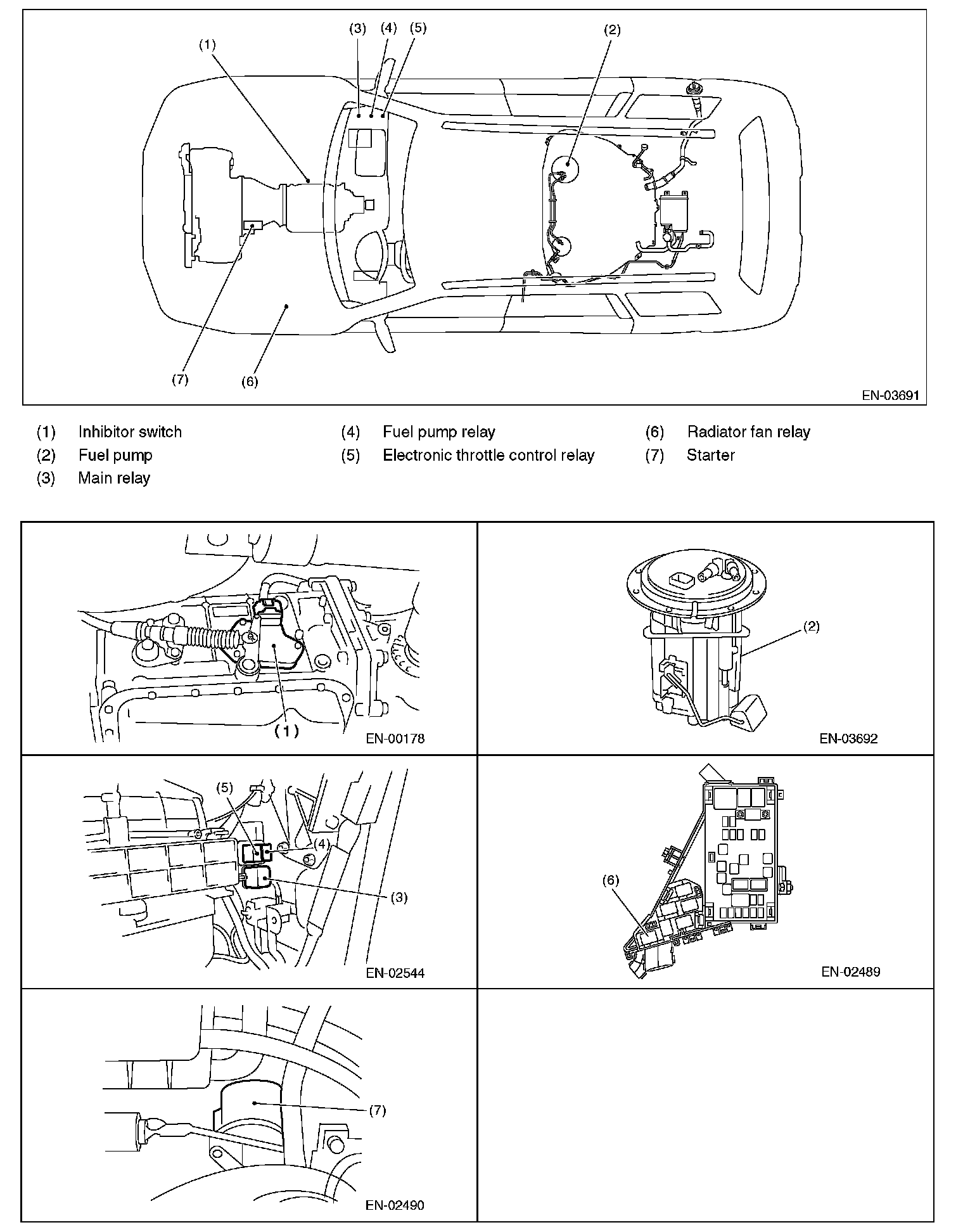 (1)
(3) (4) (5)
(2)
(7)
(6)
EN-03691

(1) Inhibitor switch
(2) Fuel pump
(3) Main relay
(4) Fuel pump relay
(5) Electronic throttle control relay
(6) Radiator fan relay
(7) Starter

(1)
EN-00178

(2)
EN-03692

(5)
(4)
(3)
EN-02544

(6)
EN-02489

(7)
EN-02490