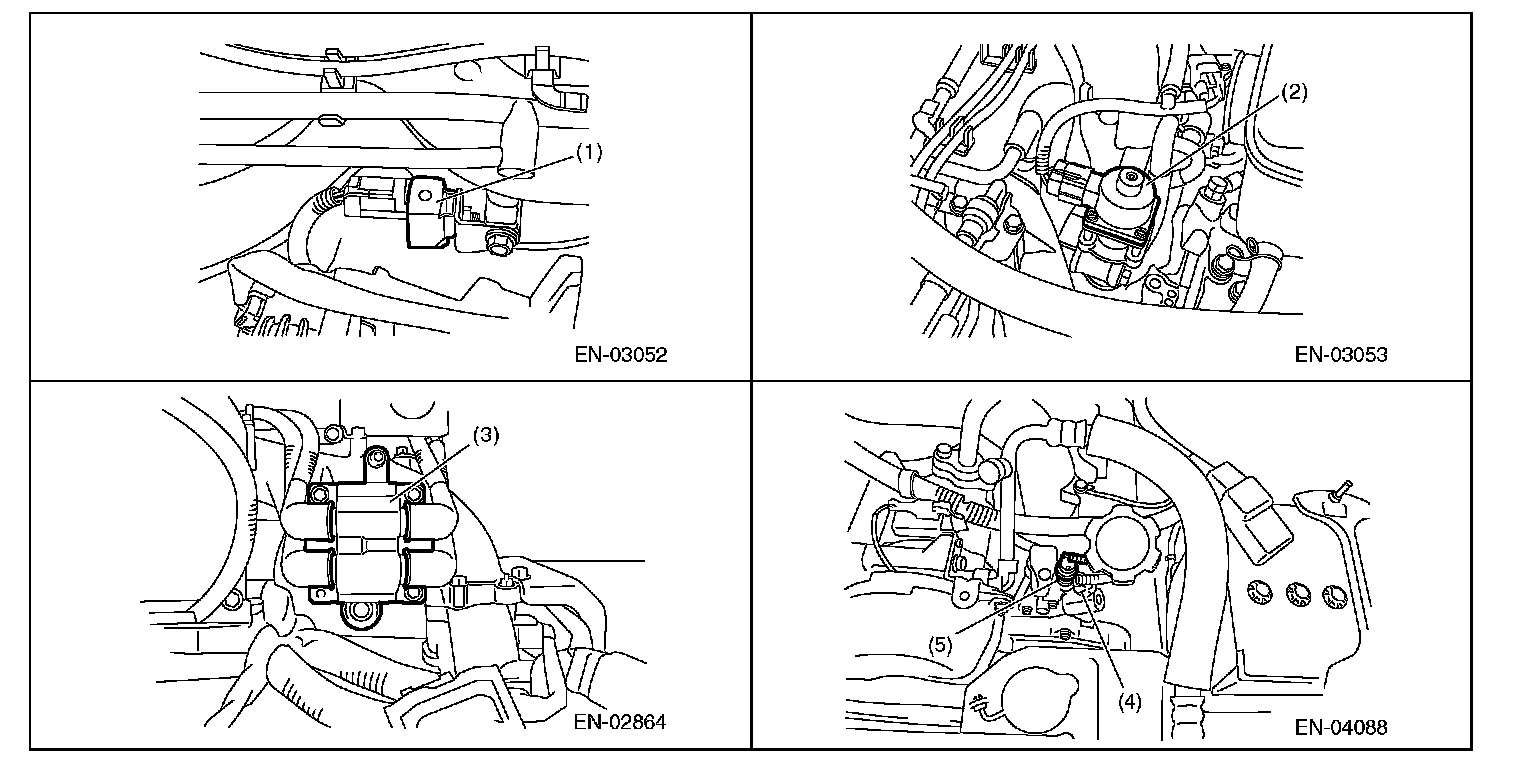 (1)

EN-03052

(2)

EN-03053

(3)

EN-02864

(5)

(4)

EN-04088