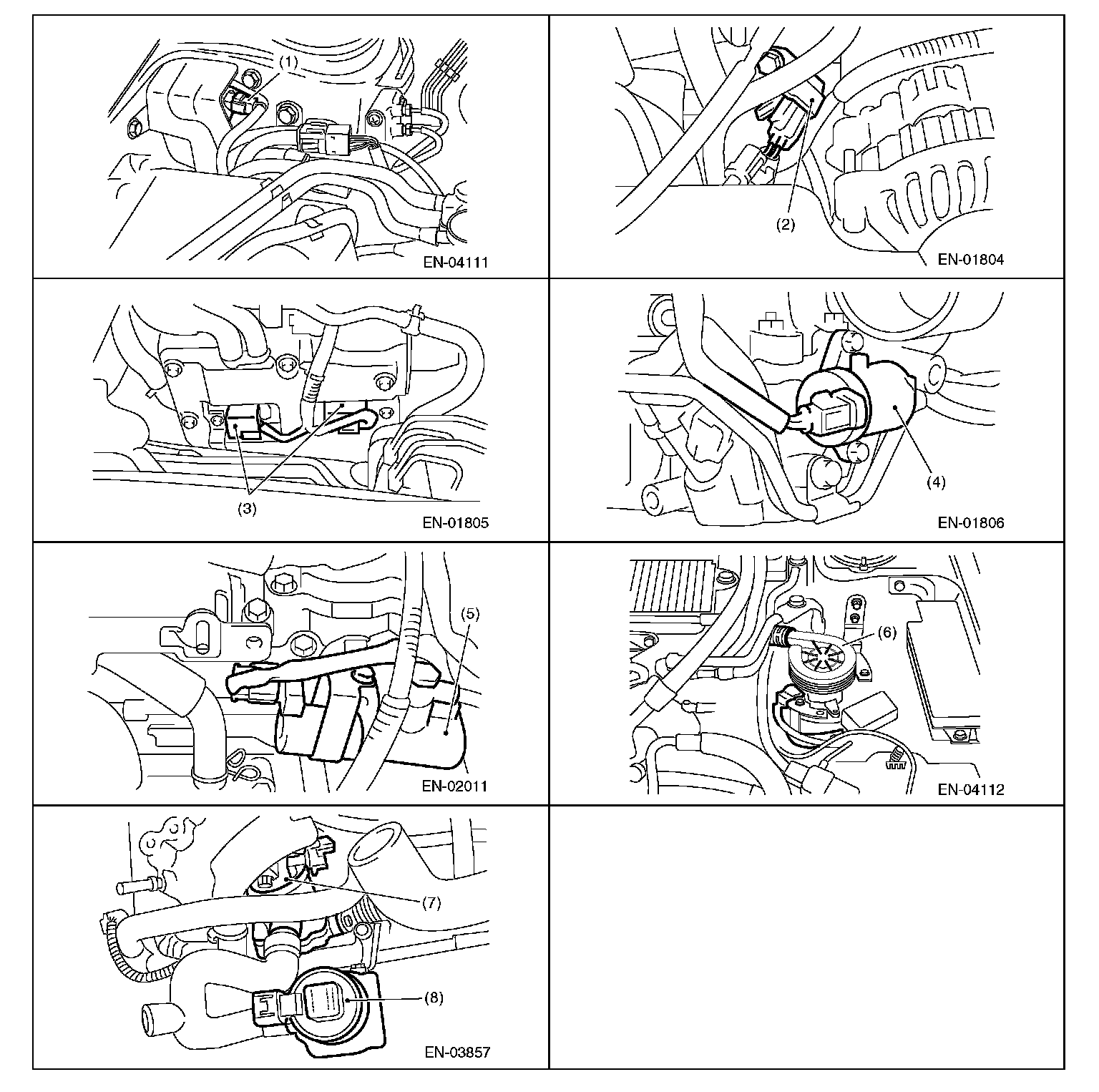 (1)

EN-04111

(2)

EN-01804

(3)

EN-01805

(4)

EN-01806

(5)

EN-02011

(6)

EN-04112

(7)

(8)

EN-03857