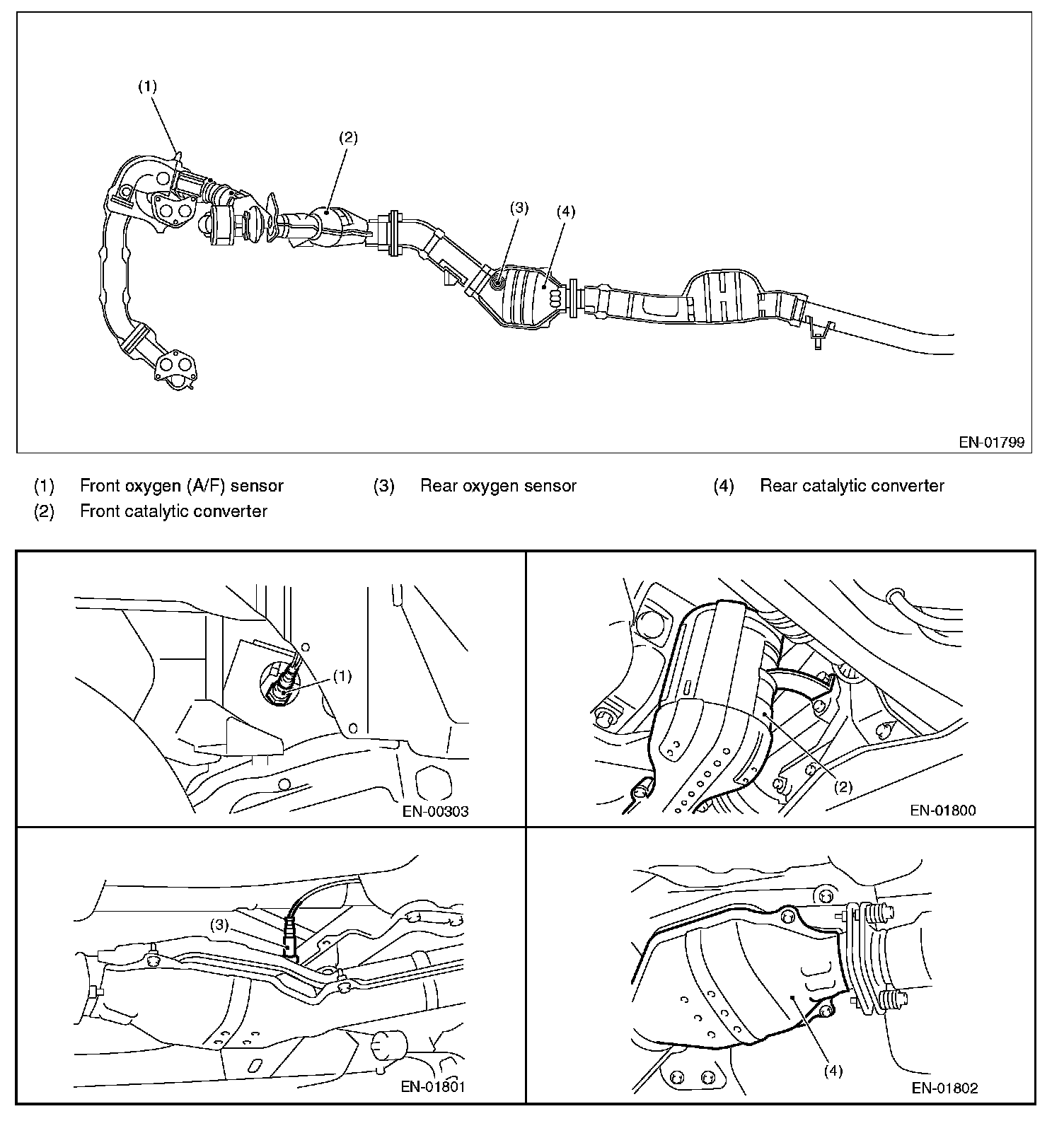 (1)

(2)

(3)

(4)

EN-01799

(1) Front oxygen (A/F) sensor
(2) Front catalytic converter
(3) Rear oxygen sensor
(4) Rear catalytic converter

(1)

EN-00303

(2)

EN-01800

(3)

EN-01801

(4)

EN-01802