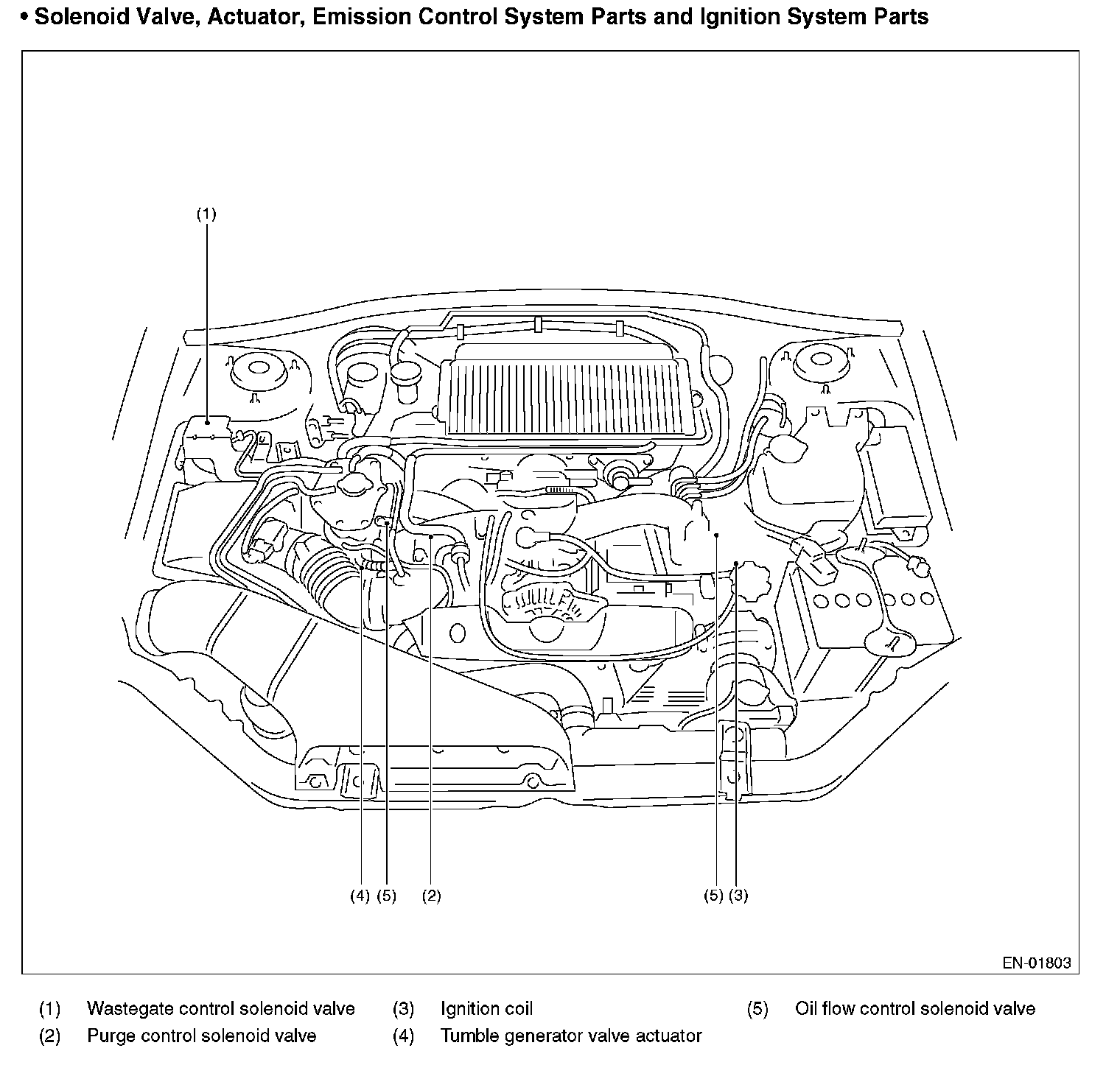 • Solenoid Valve, Actuator, Emission Control System Parts and Ignition System Parts

(1)

(4) (5) (2)

(5) (3)

EN-01803

(1) Wastegate control solenoid valve
(2) Purge control solenoid valve
(3) Ignition coil
(4) Tumble generator valve actuator
(5) Oil flow control solenoid valve