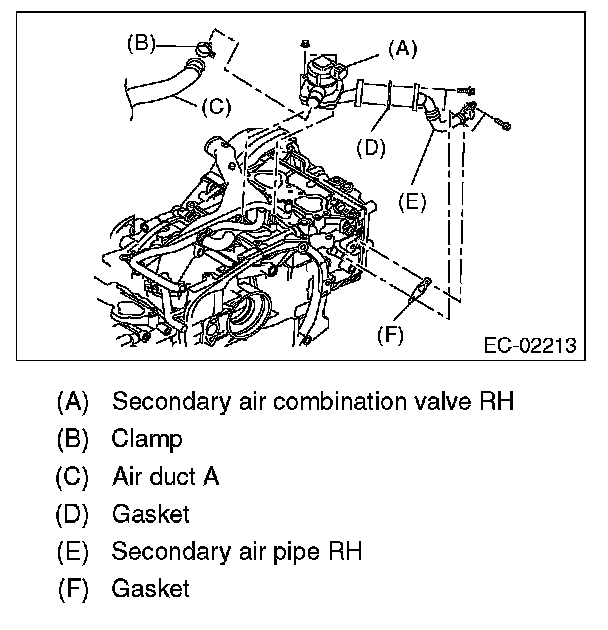 (B)
(A)
(C)
(D)
(E)
(F)
EC-02213

(A) Secondary air combination valve RH
(B) Clamp
(C) Air duct A
(D) Gasket
(E) Secondary air pipe RH
(F) Gasket