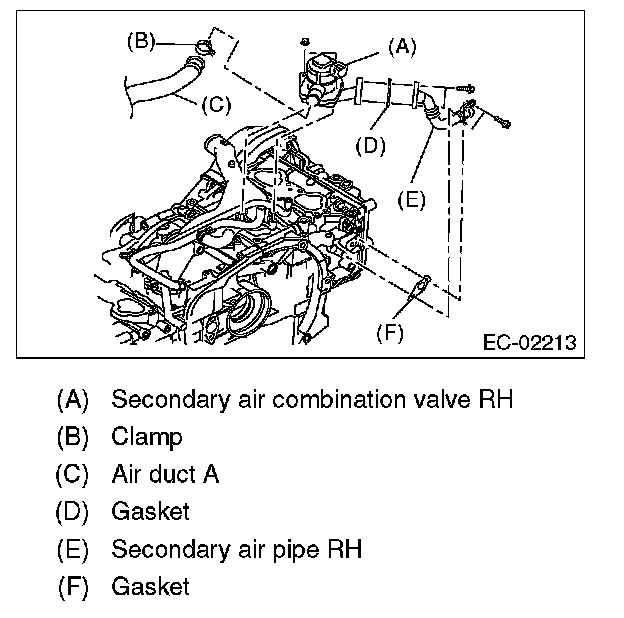 (B)
(A)
(C)
(D)
(E)
(F)
EC-02213

(A) Secondary air combination valve RH
(B) Clamp
(C) Air duct A
(D) Gasket
(E) Secondary air pipe RH
(F) Gasket