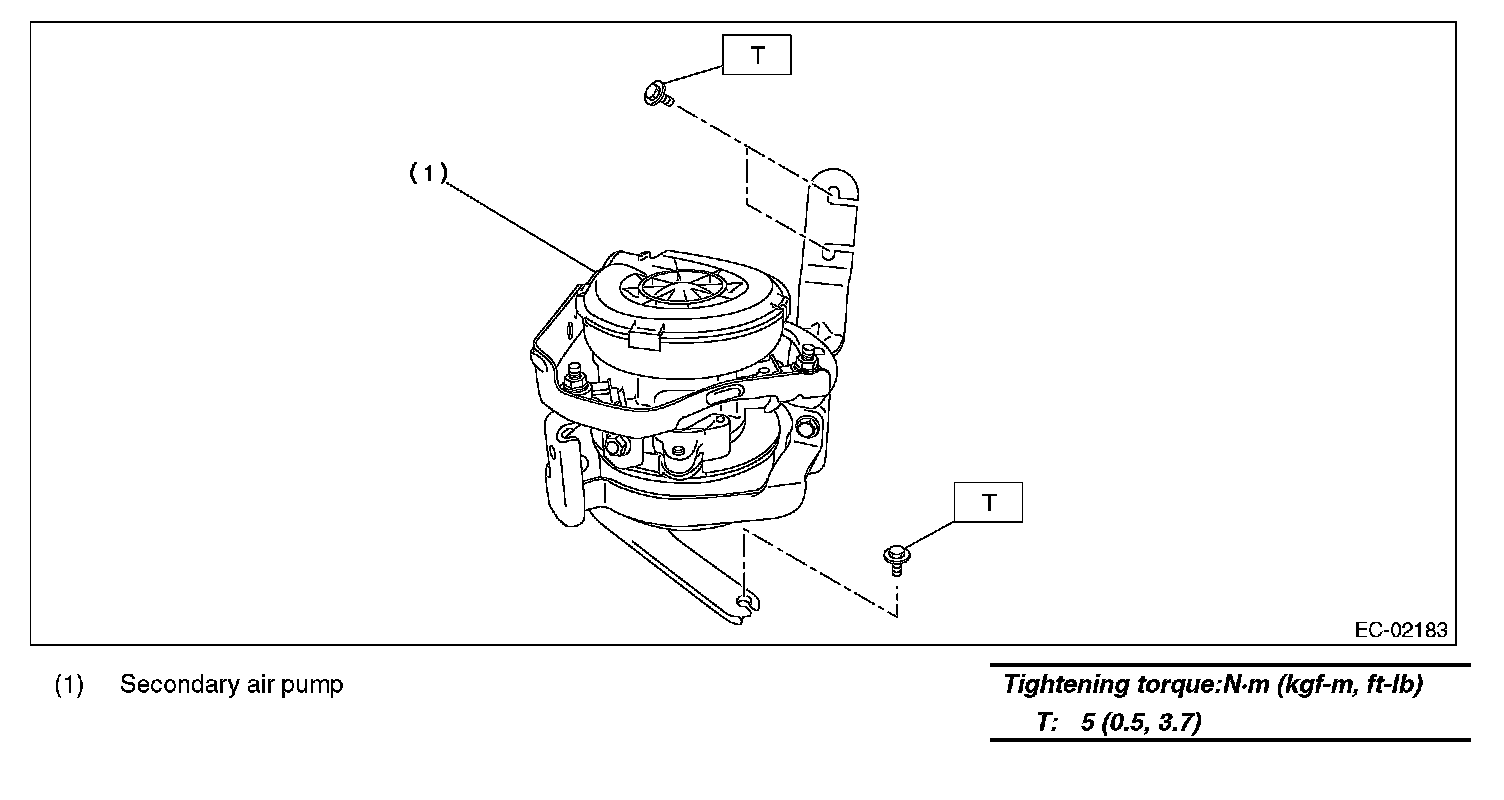 T

(1)

T

EC-02183

(1) Secondary air pump

Tightening torque:N·m (kgf-m, ft-lb)
T: 5 (0.5, 3.7)