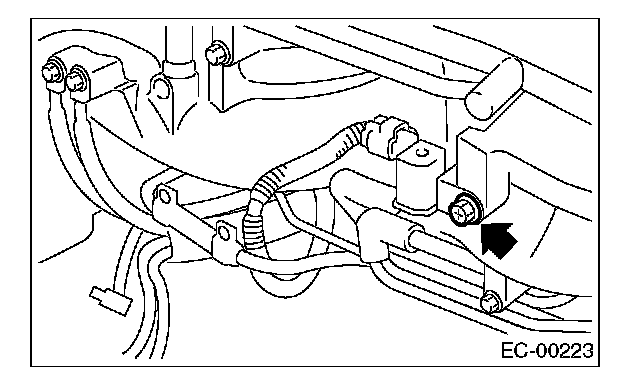 EC-00223