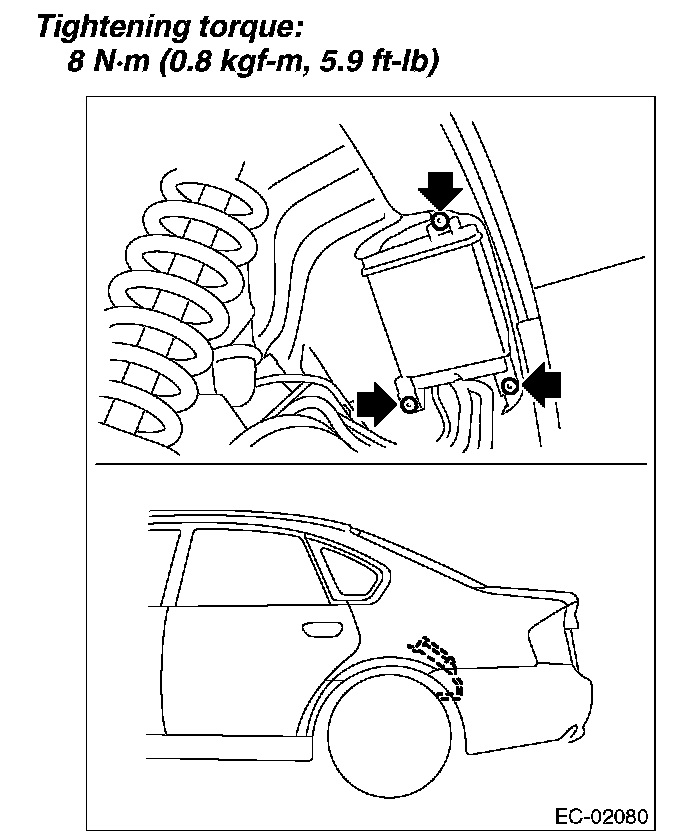 Tightening torque:
8 N·m (0.8 kgf-m, 5.9 ft-lb)

EC-02080