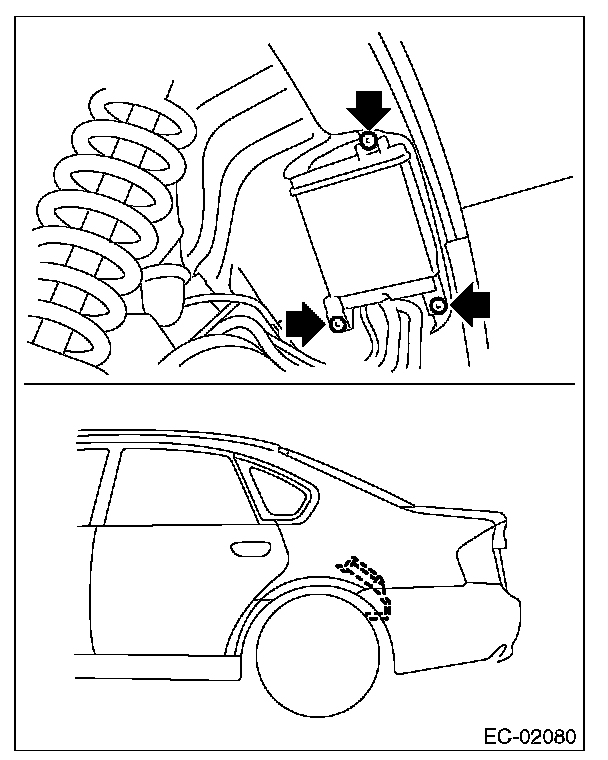 EC-02080