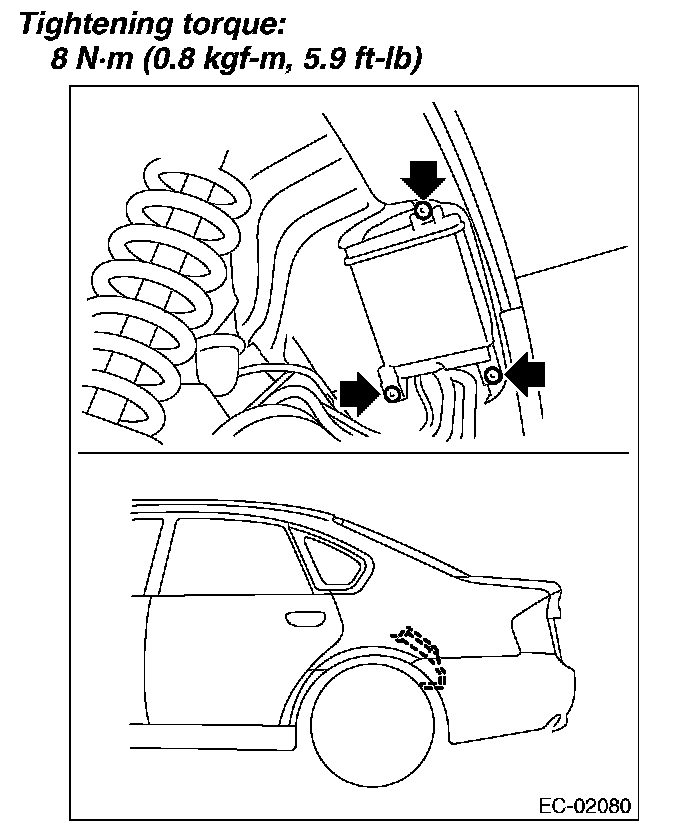 Tightening torque:
8 N·m (0.8 kgf-m, 5.9 ft-lb)

EC-02080