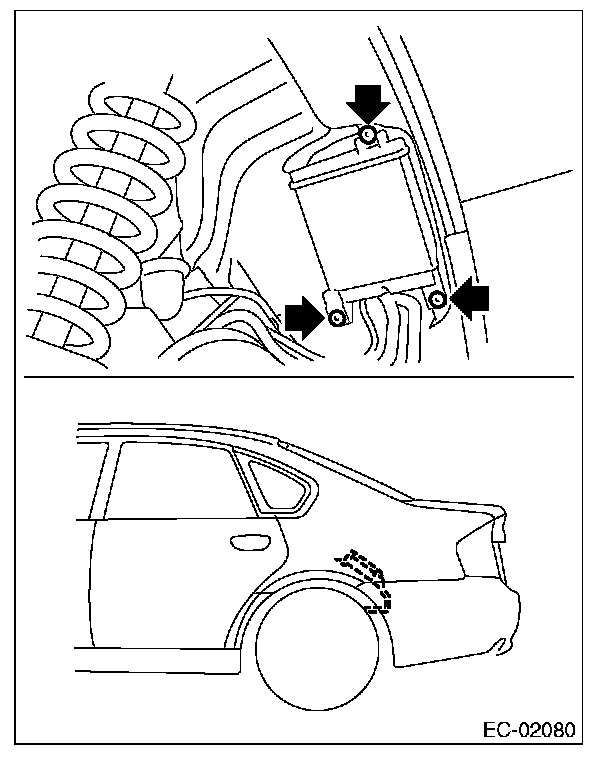 EC-02080