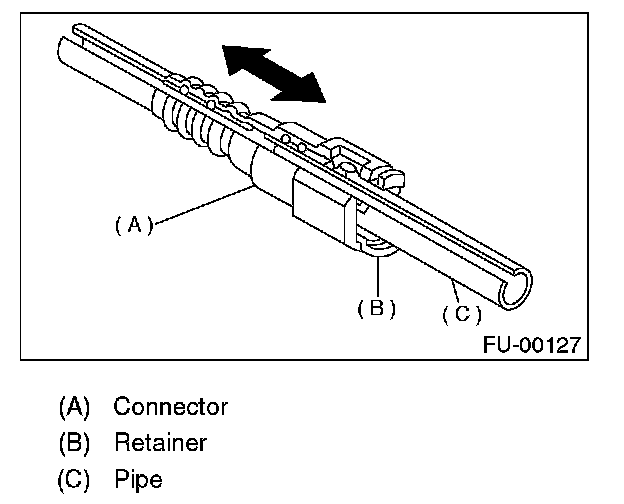 (A)

(B)

(C)

FU-00127

(A) Connector
(B) Retainer
(C) Pipe