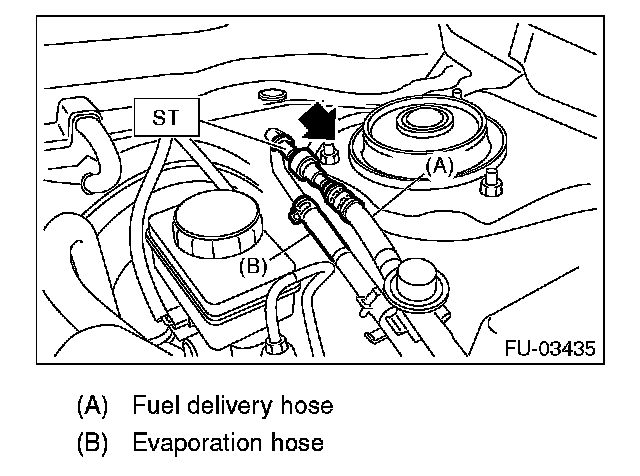 ST

(A)

(B)

FU-03435

(A) Fuel delivery hose
(B) Evaporation hose