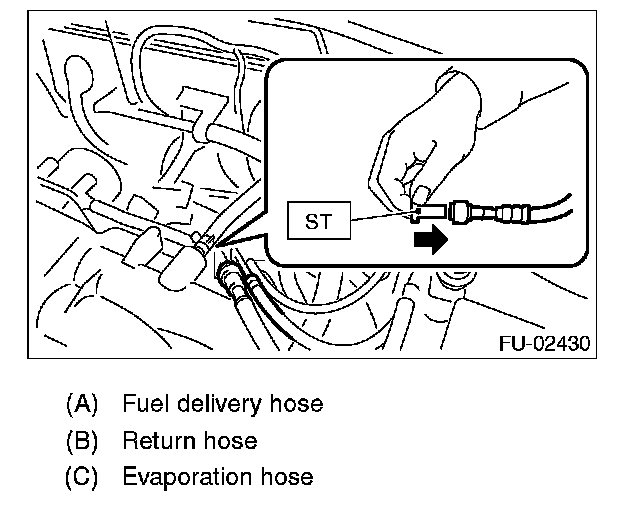 ST

FU-02430

(A) Fuel delivery hose
(B) Return hose
(C) Evaporation hose