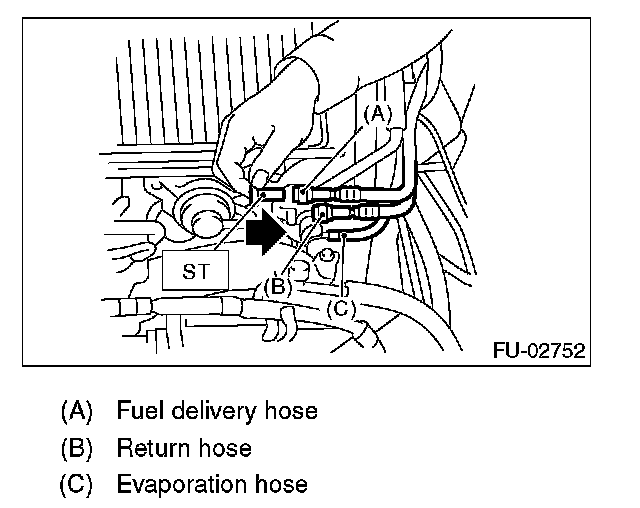 (A)
ST
(B)
(C)
FU-02752

(A) Fuel delivery hose
(B) Return hose
(C) Evaporation hose