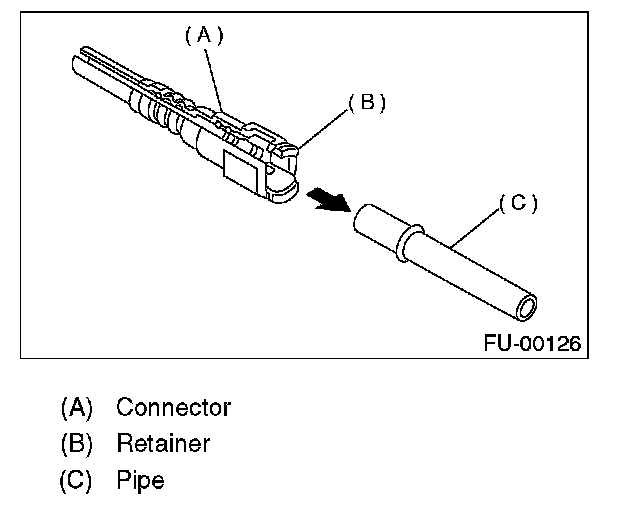 (A)
(B)
(C)
FU-00126

(A) Connector
(B) Retainer
(C) Pipe