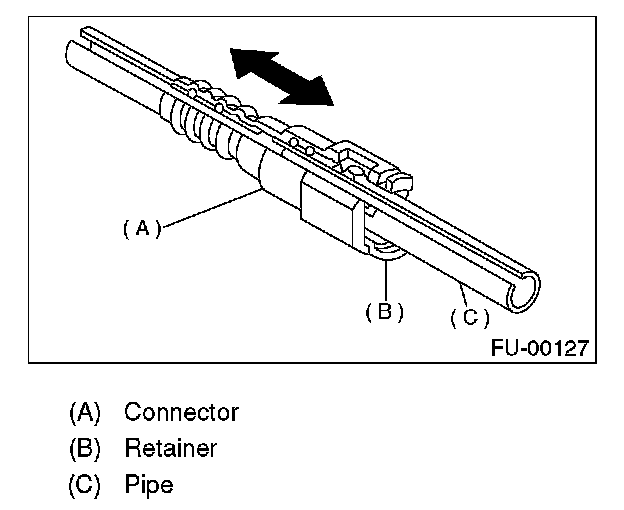 (A)
(B)
(C)
FU-00127

(A) Connector
(B) Retainer
(C) Pipe