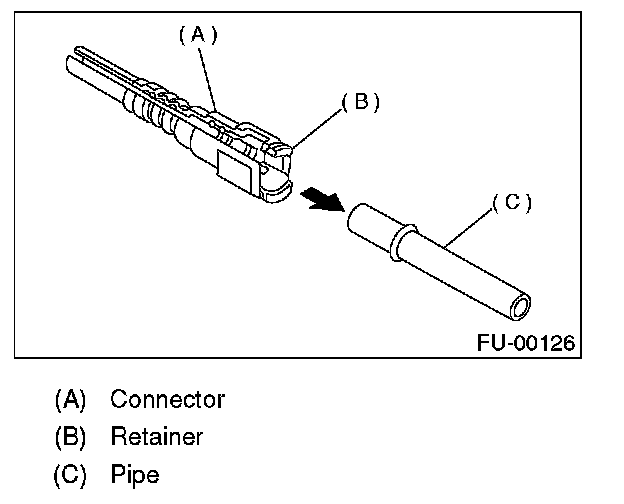 (A)

(B)

(C)

FU-00126

(A) Connector

(B) Retainer

(C) Pipe