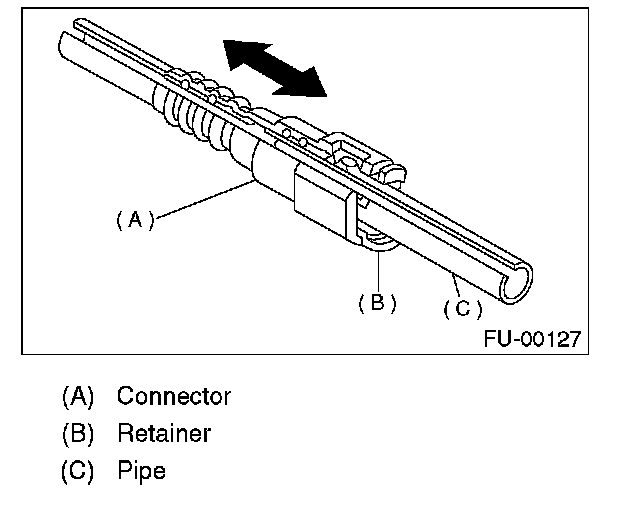 (A)

(B)

(C)

FU-00127

(A) Connector
(B) Retainer
(C) Pipe