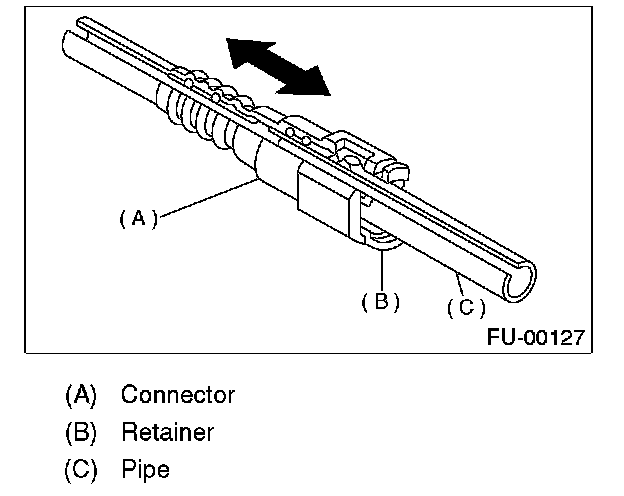 (A)

(B)

(C)

FU-00127

(A) Connector
(B) Retainer
(C) Pipe