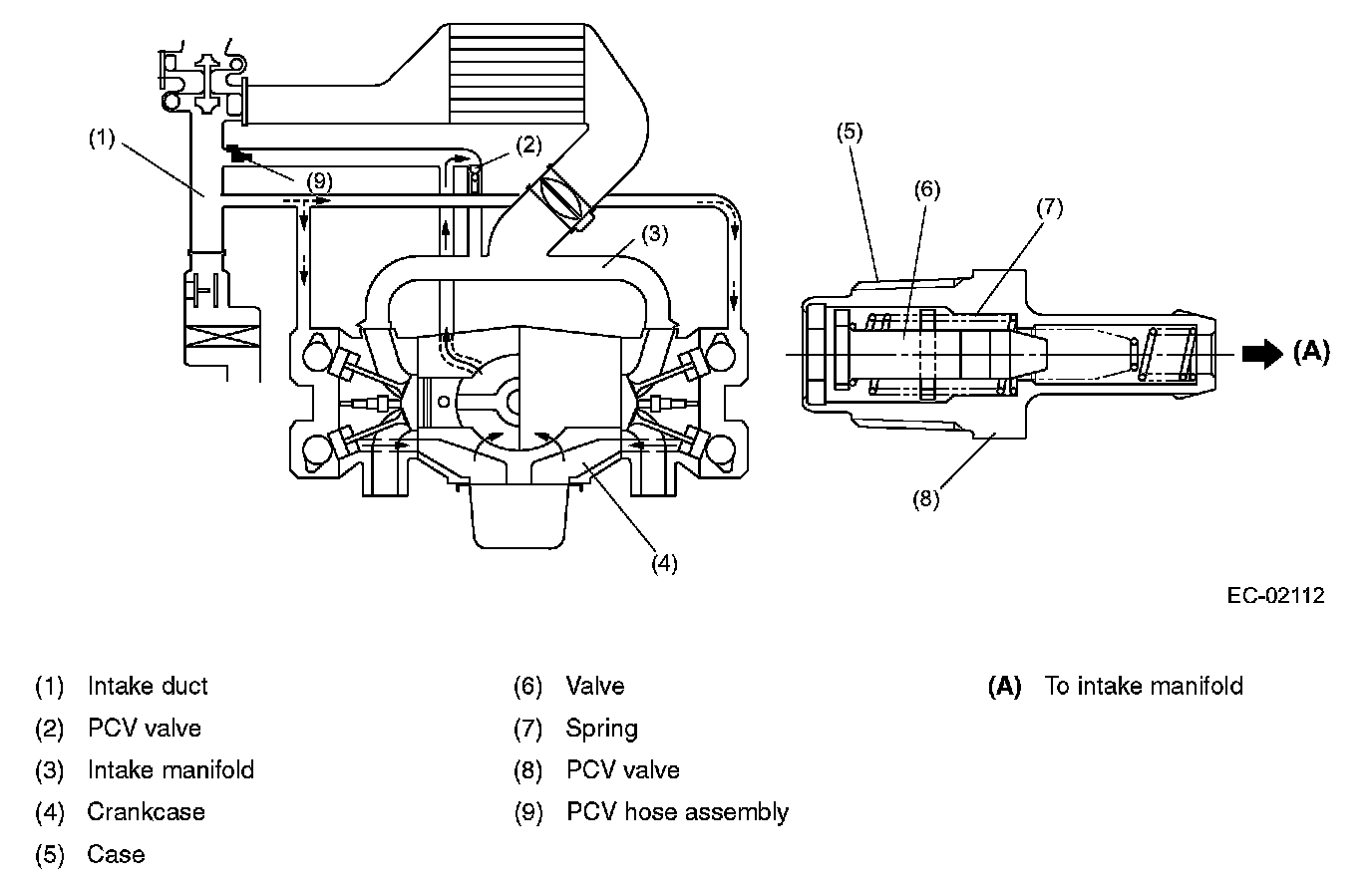 (1)
(2)
(9)
(3)
(4)
(5)
(6)
(7)
(8)
(A)

EC-02112

(1) Intake duct
(2) PCV valve
(3) Intake manifold
(4) Crankcase
(5) Case

(6) Valve
(7) Spring
(8) PCV valve
(9) PCV hose assembly

(A) To intake manifold