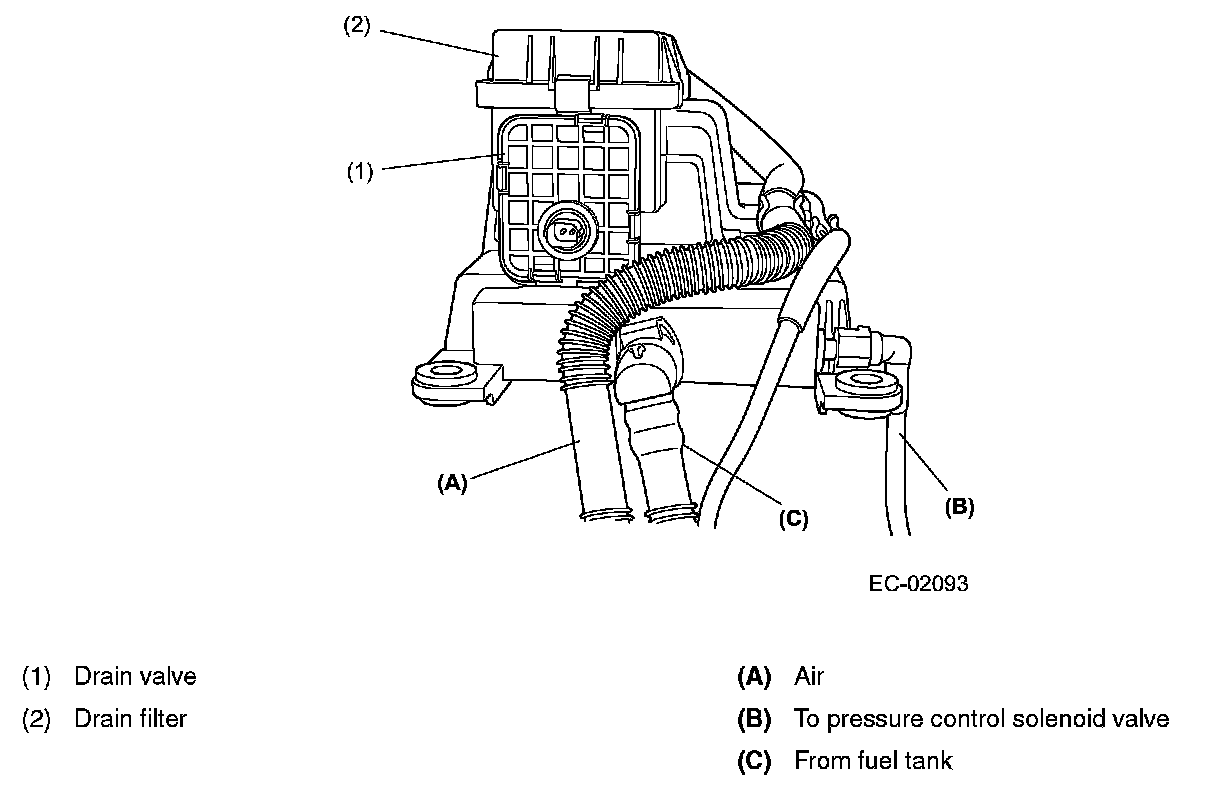 (2)

(1)

(A)

(C)

(B)

EC-02093

(1) Drain valve
(2) Drain filter

(A) Air
(B) To pressure control solenoid valve
(C) From fuel tank