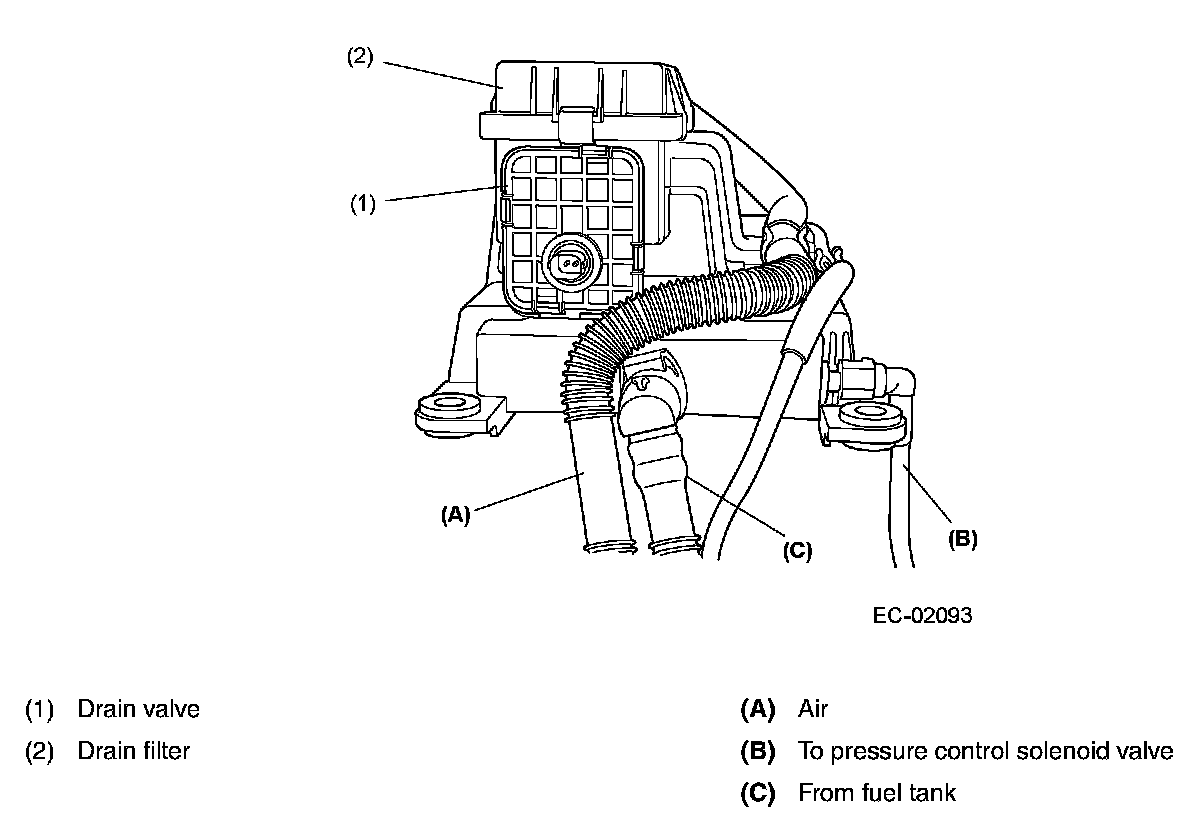 (2)

(1)

(A)

(C)

(B)

EC-02093

(1) Drain valve
(2) Drain filter

(A) Air
(B) To pressure control solenoid valve
(C) From fuel tank