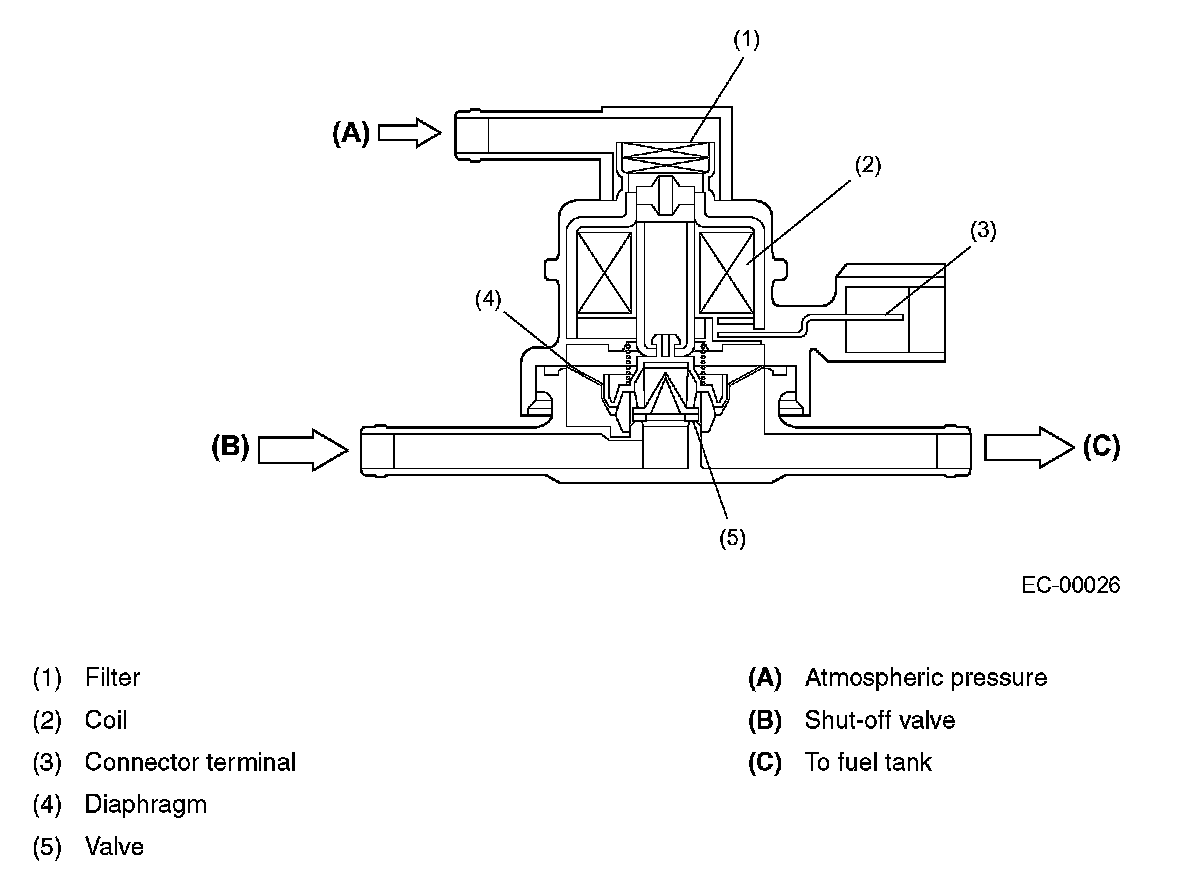 (1)

(A)

(2)

(3)

(4)

(B)

(C)

(5)

EC-00026

(1) Filter
(2) Coil
(3) Connector terminal
(4) Diaphragm
(5) Valve

(A) Atmospheric pressure
(B) Shut-off valve
(C) To fuel tank