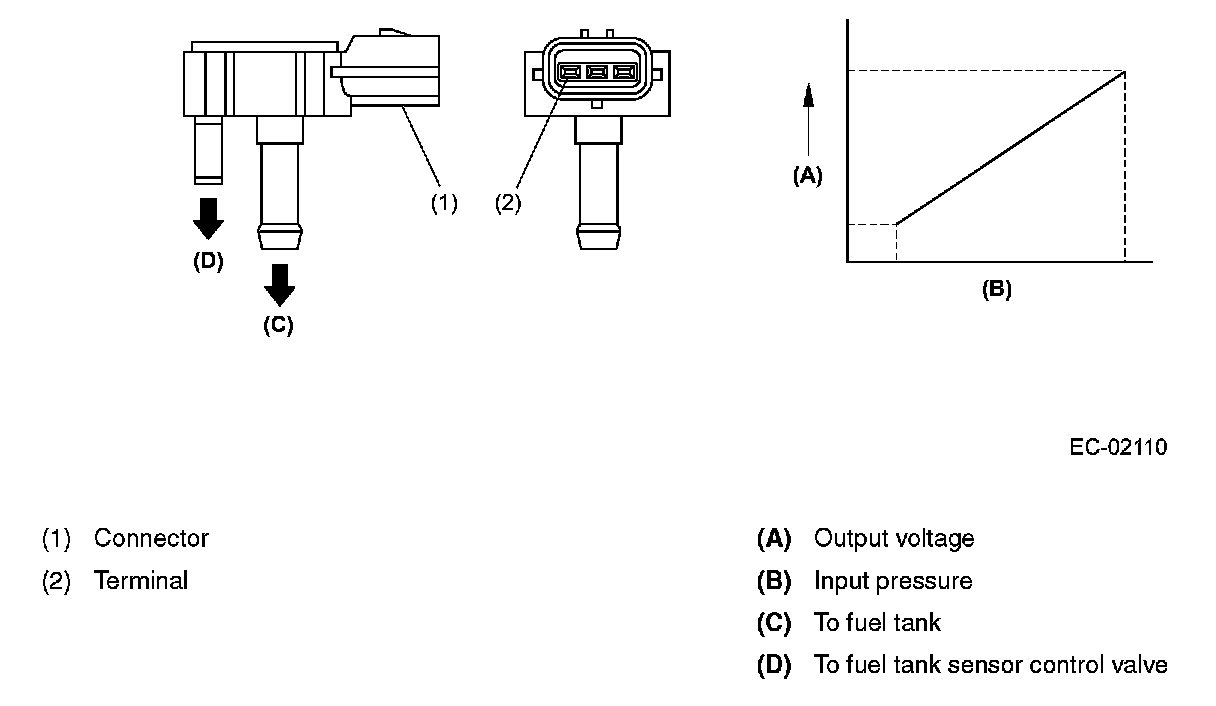 (1)

(2)

(D)

(C)

(A)

(B)

EC-02110

(1) Connector
(2) Terminal

(A) Output voltage
(B) Input pressure
(C) To fuel tank
(D) To fuel tank sensor control valve