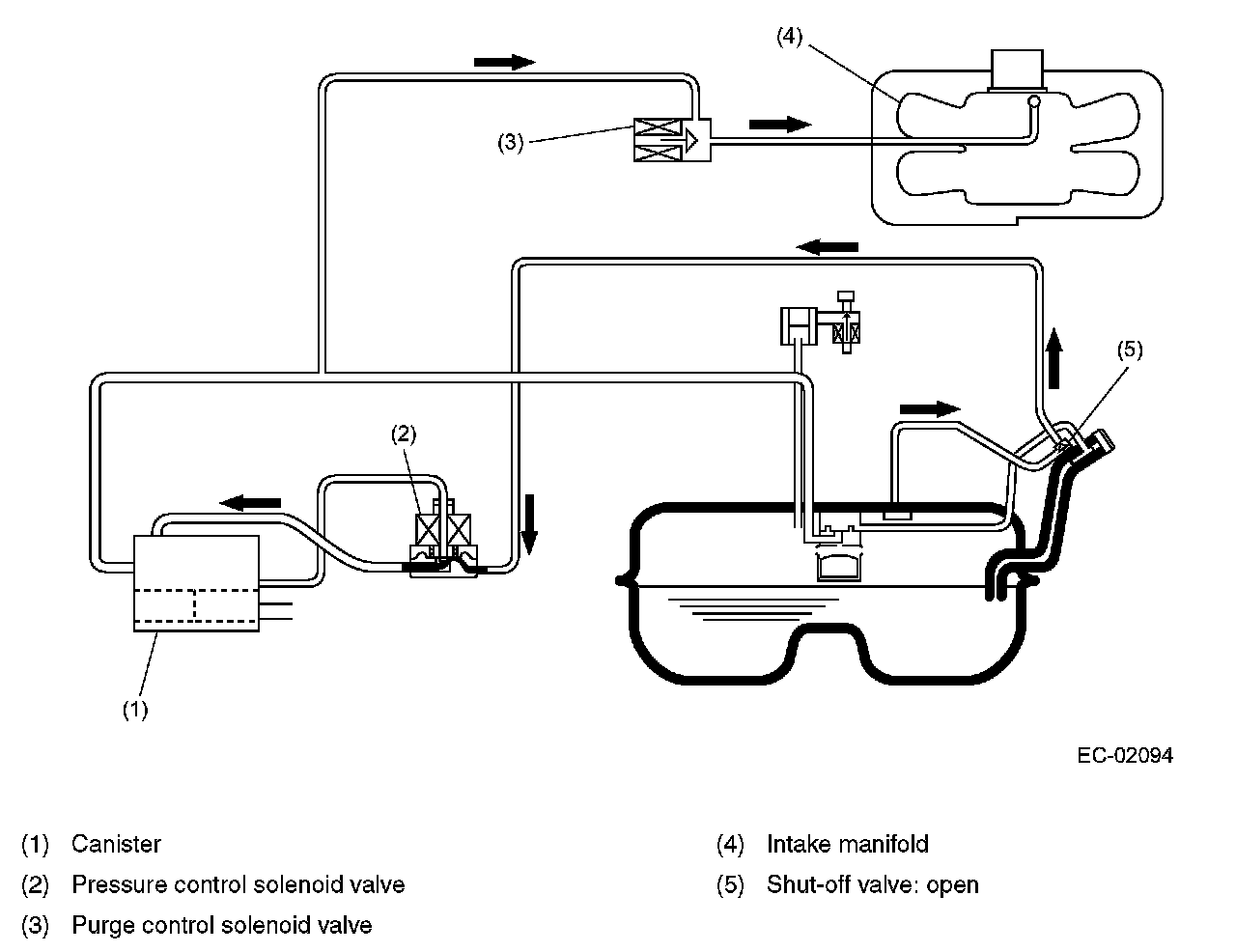 (4)

(3)

(5)

(2)

(1)

EC-02094

(1) Canister
(2) Pressure control solenoid valve
(3) Purge control solenoid valve

(4) Intake manifold
(5) Shut-off valve: open