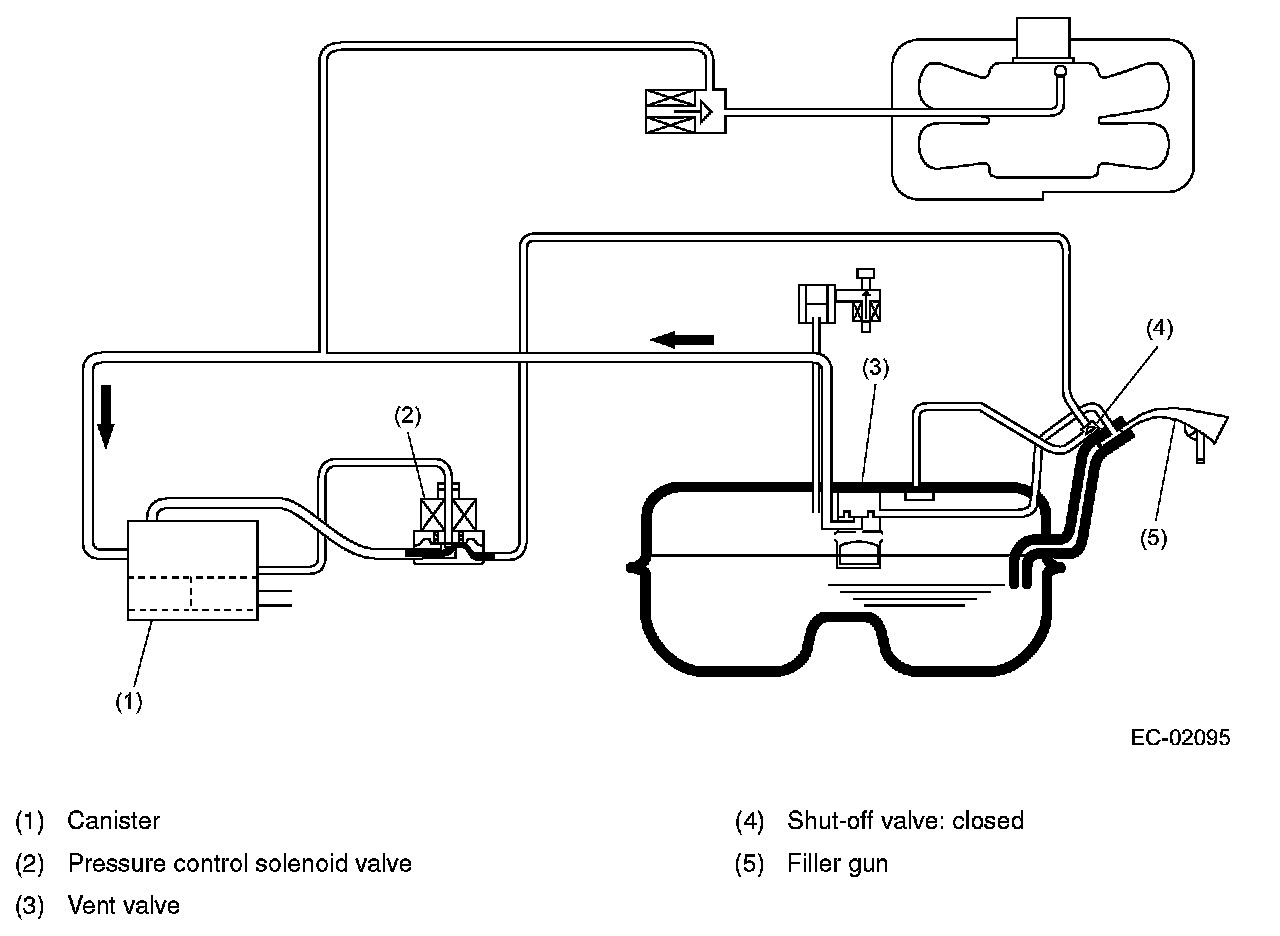 (4)

(3)

(2)

(5)

(1)

EC-02095

(1) Canister

(2) Pressure control solenoid valve

(3) Vent valve

(4) Shut-off valve: closed

(5) Filler gun