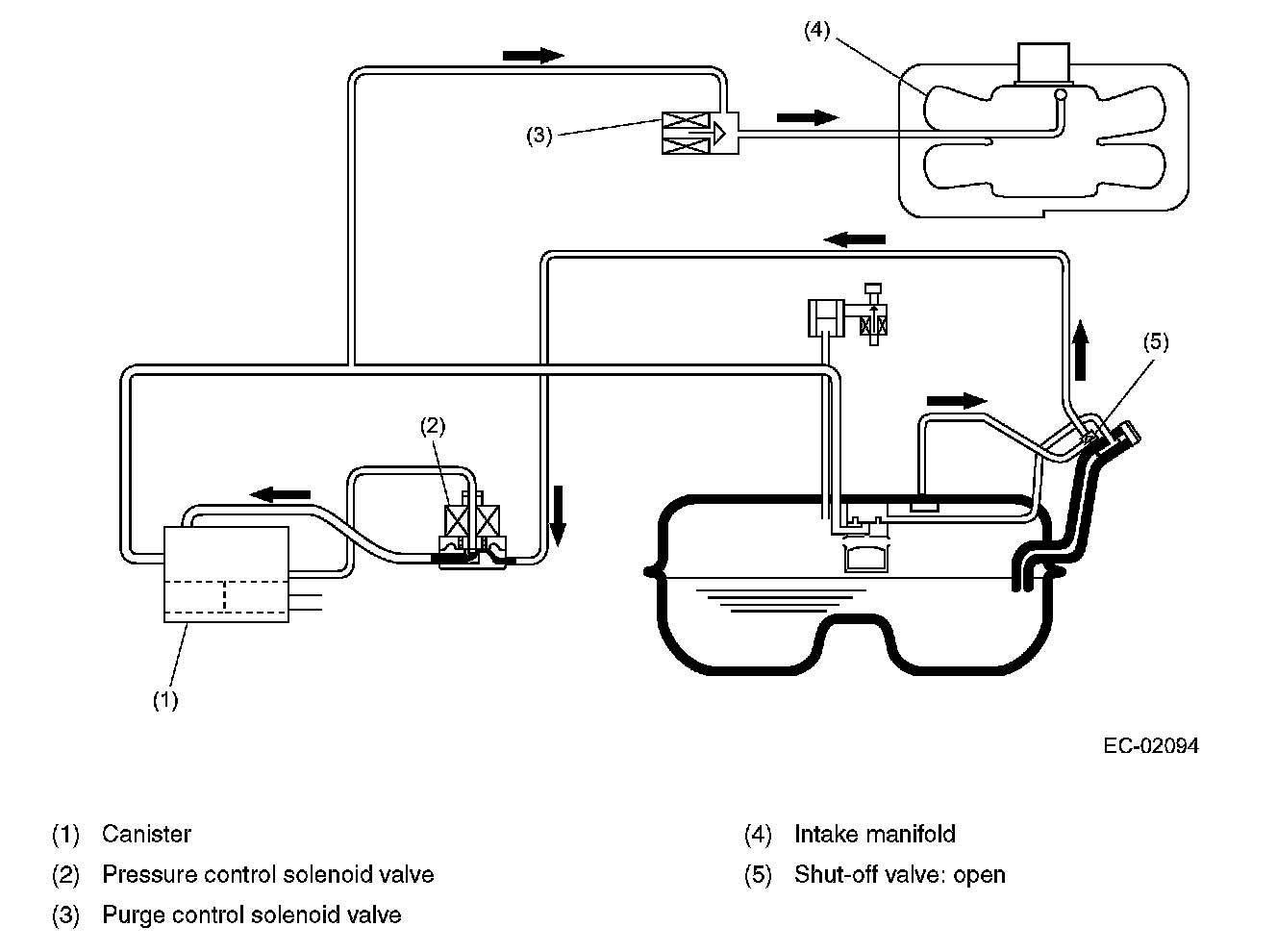 (4)

(3)

(5)

(2)

(1)

EC-02094

(1) Canister
(2) Pressure control solenoid valve
(3) Purge control solenoid valve

(4) Intake manifold
(5) Shut-off valve: open