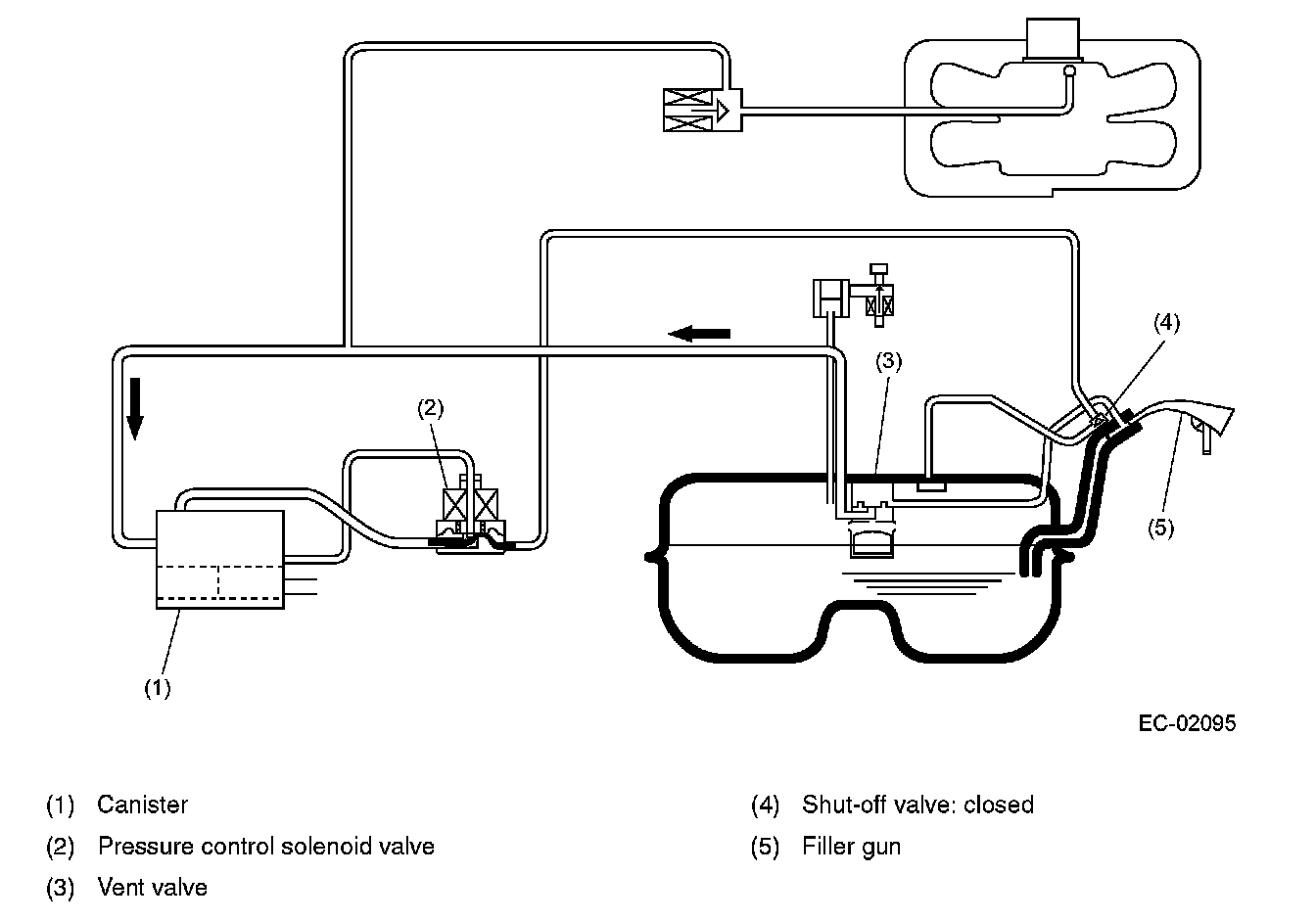 (4)
(3)
(2)
(5)
(1)

EC-02095

(1) Canister
(2) Pressure control solenoid valve
(3) Vent valve

(4) Shut-off valve: closed
(5) Filler gun