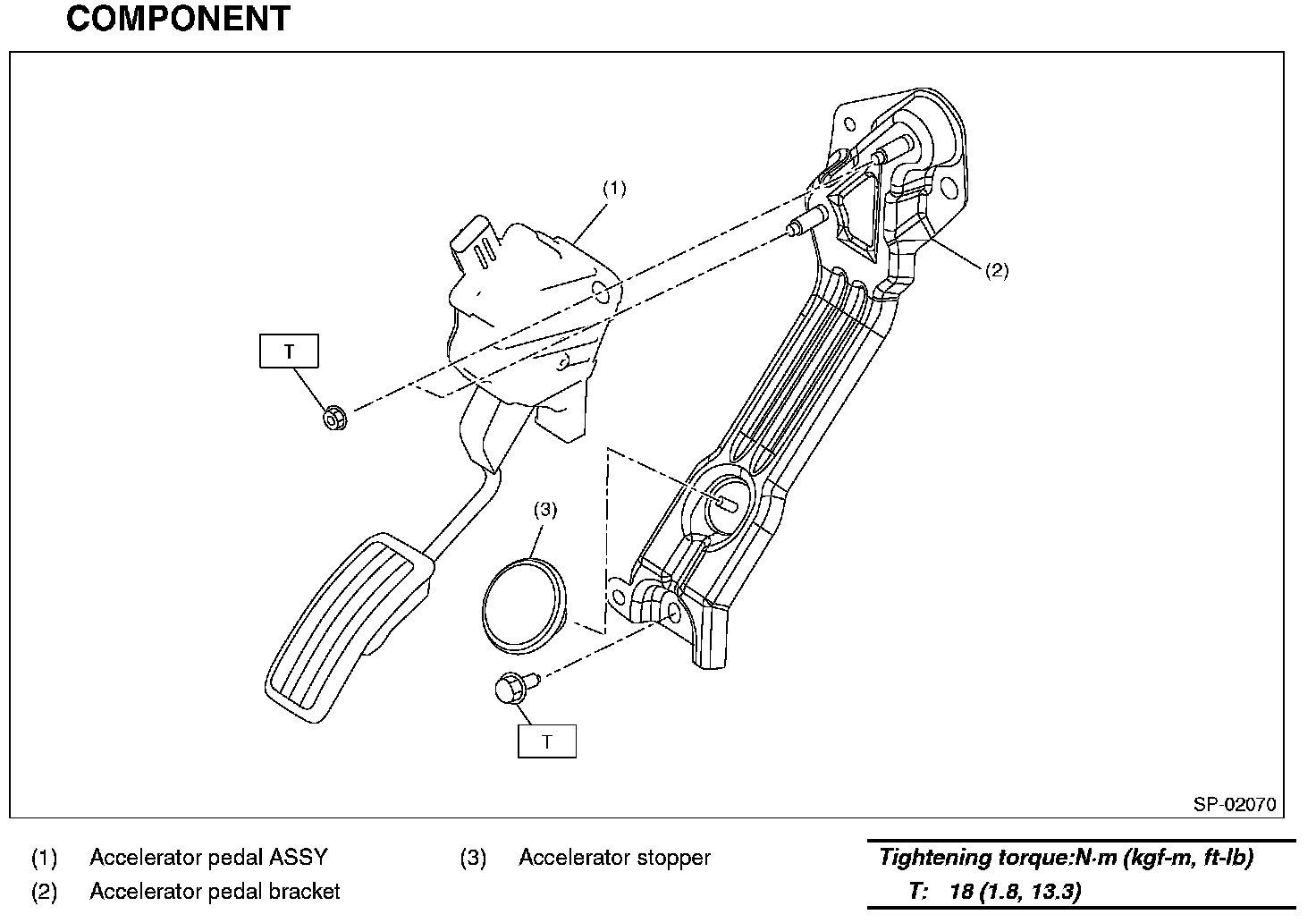 COMPONENT

(1)

(2)

T

(3)

T

SP-02070

(1) Accelerator pedal ASSY
(2) Accelerator pedal bracket

(3) Accelerator stopper

Tightening torque:N·m (kgf-m, ft-lb)
T: 18 (1.8, 13.3)