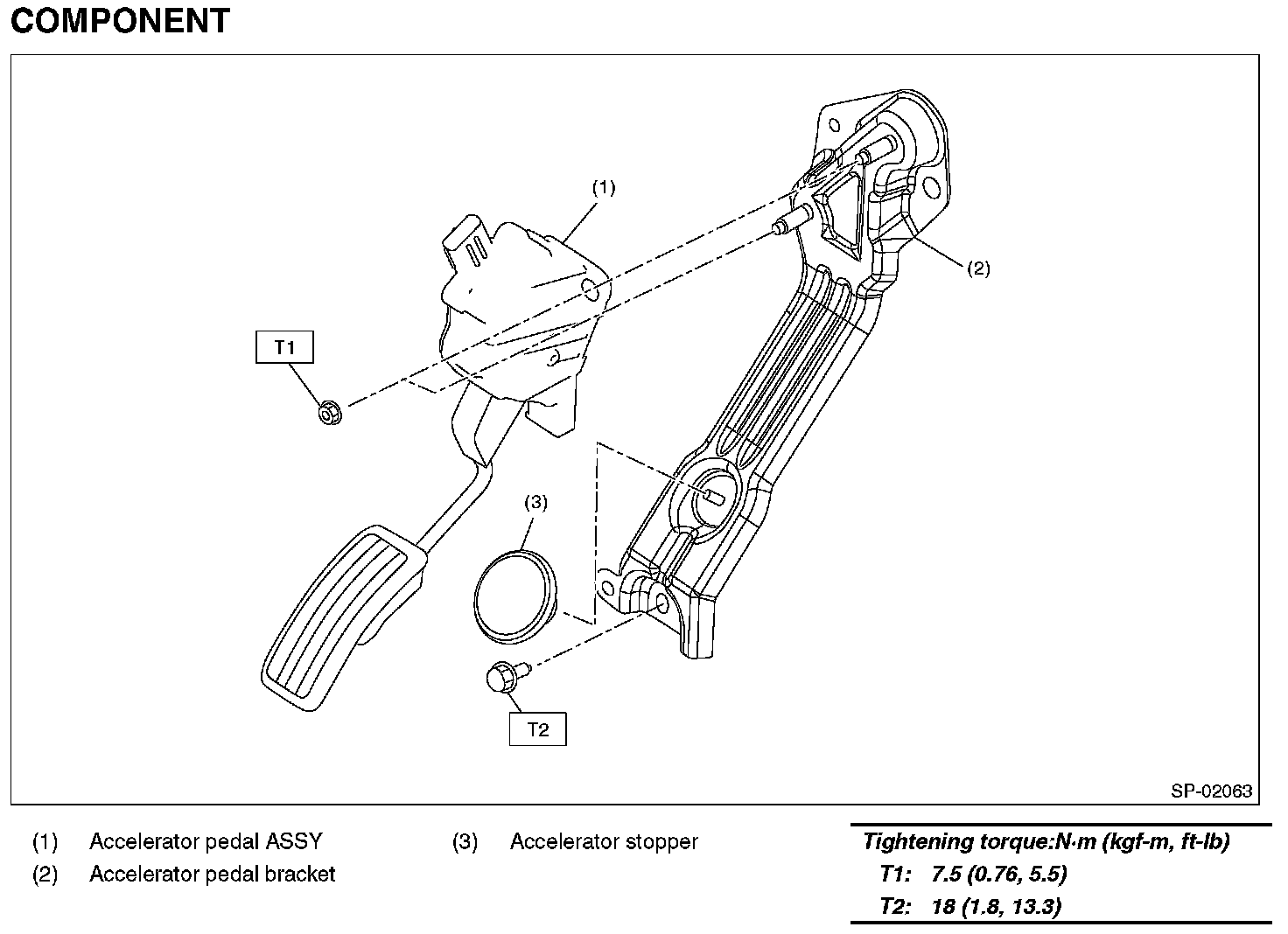 COMPONENT

(1)

(2)

T1

(3)

T2

SP-02063

(1) Accelerator pedal ASSY
(2) Accelerator pedal bracket

(3) Accelerator stopper

Tightening torque:N·m (kgf-m, ft-lb)
T1: 7.5 (0.76, 5.5)
T2: 18 (1.8, 13.3)