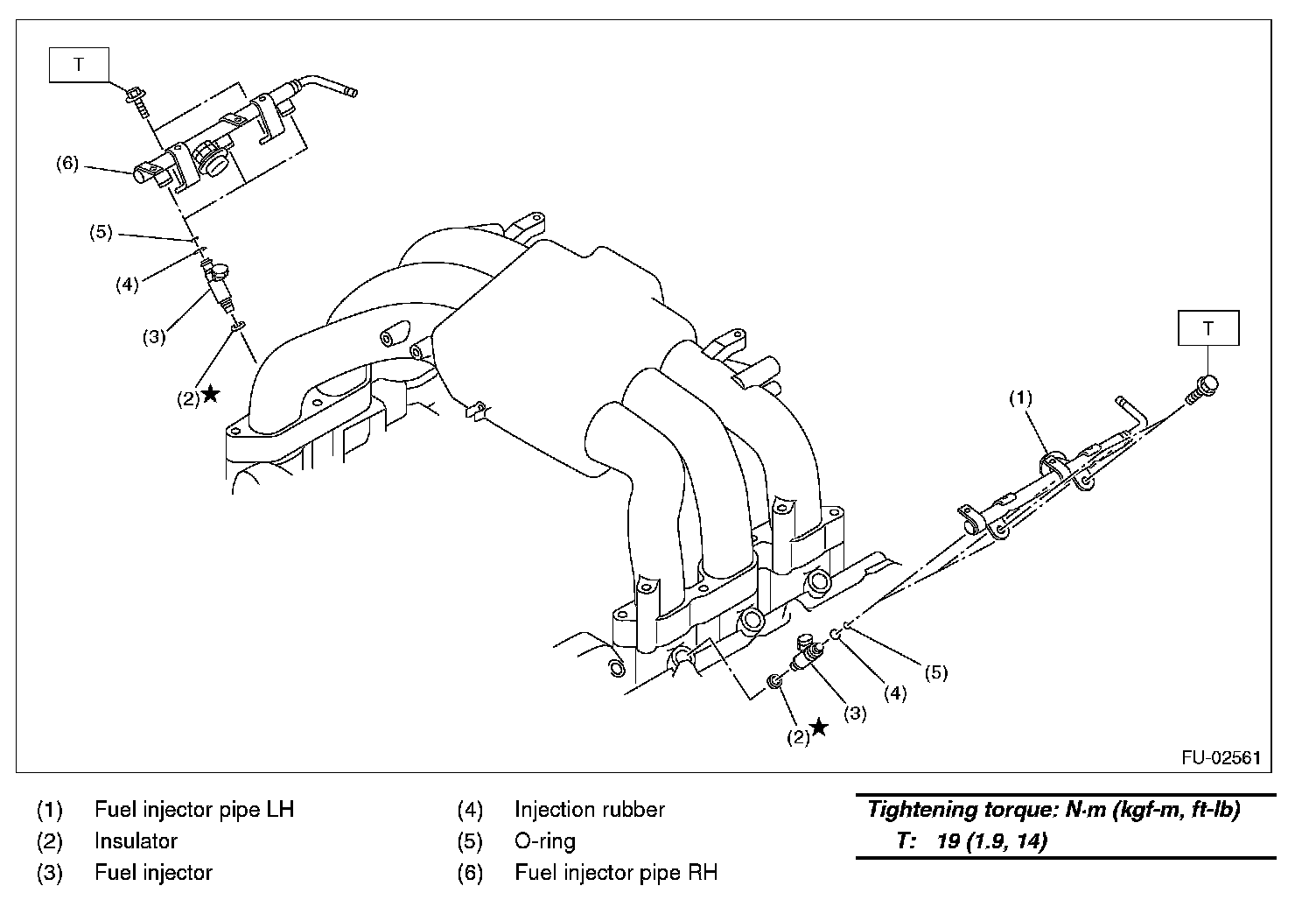 T

(6)

(5)

(4)

(3)

(2)★

T

(1)

(5)

(4)

(3)

(2)★

FU-02561

(1) Fuel injector pipe LH
(2) Insulator
(3) Fuel injector

(4) Injection rubber
(5) O-ring
(6) Fuel injector pipe RH

Tightening torque: N·m (kgf-m, ft-lb)
T: 19 (1.9, 14)