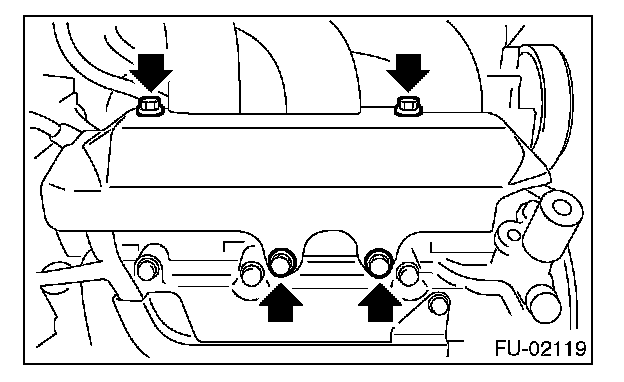 FU-02119