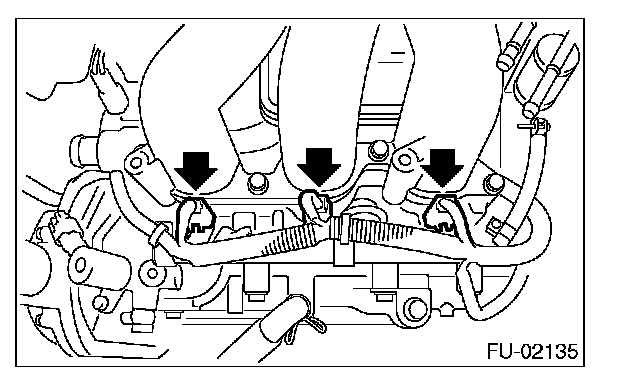 FU-02135