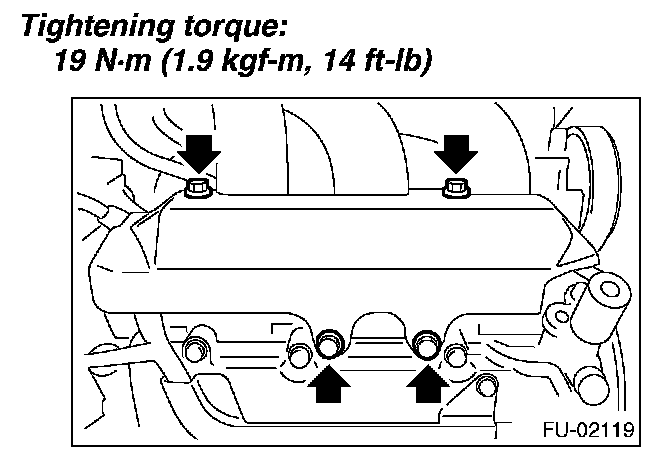 Tightening torque:
19 N·m (1.9 kgf-m, 14 ft-lb)

FU-02119