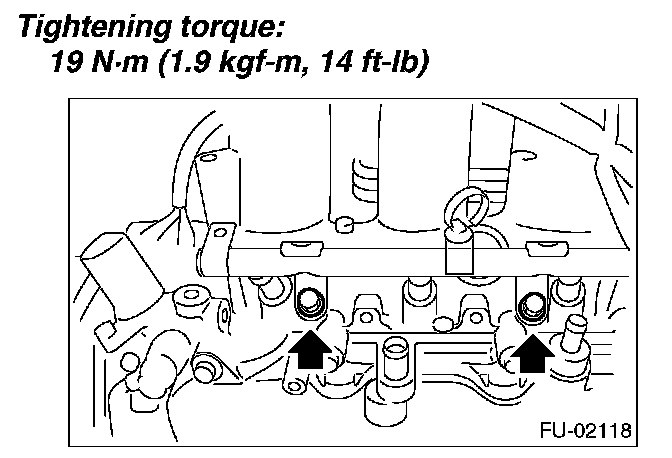 Tightening torque:
19 N·m (1.9 kgf-m, 14 ft-lb)

FU-02118