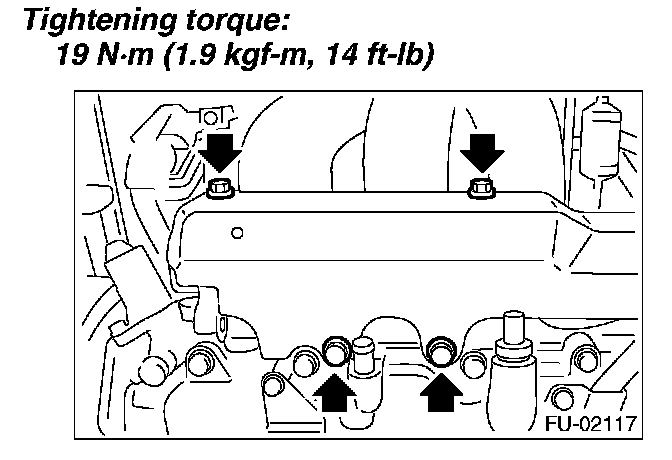 Tightening torque:
19 N·m (1.9 kgf-m, 14 ft-lb)

FU-02117