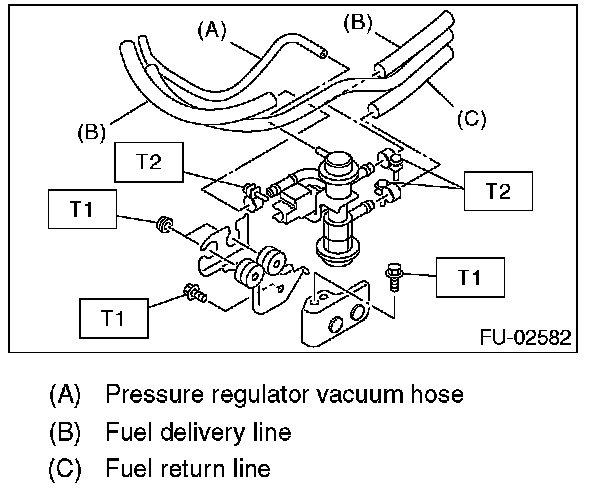 (A)
(B)
(B)
(C)
T2
T2
T1
T1
T1
FU-02582

(A) Pressure regulator vacuum hose
(B) Fuel delivery line
(C) Fuel return line