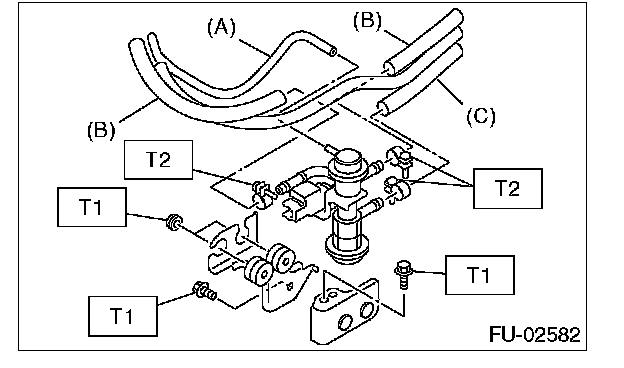 (A)
(B)
(B)
(C)
T2
T2
T1
T1
T1
FU-02582